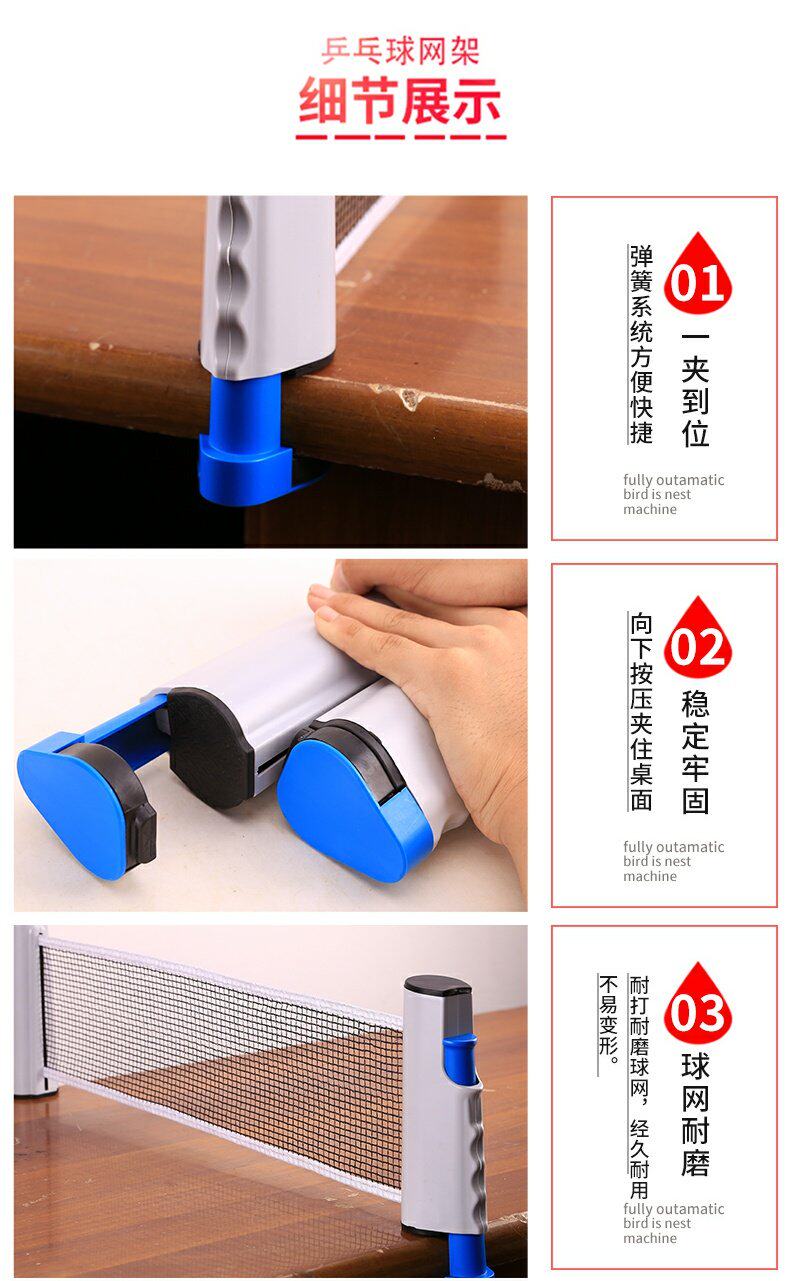 乒乓球网架
细节展示

01
一夹到位
弹簧系统方便快捷
fully outamatic bird is nest machine

02
稳定牢固
向下按压夹住桌面
fully outamatic bird is nest machine

03
球网耐磨
耐打耐磨球网，经久耐用不易变形。
fully outamatic bird is nest machine