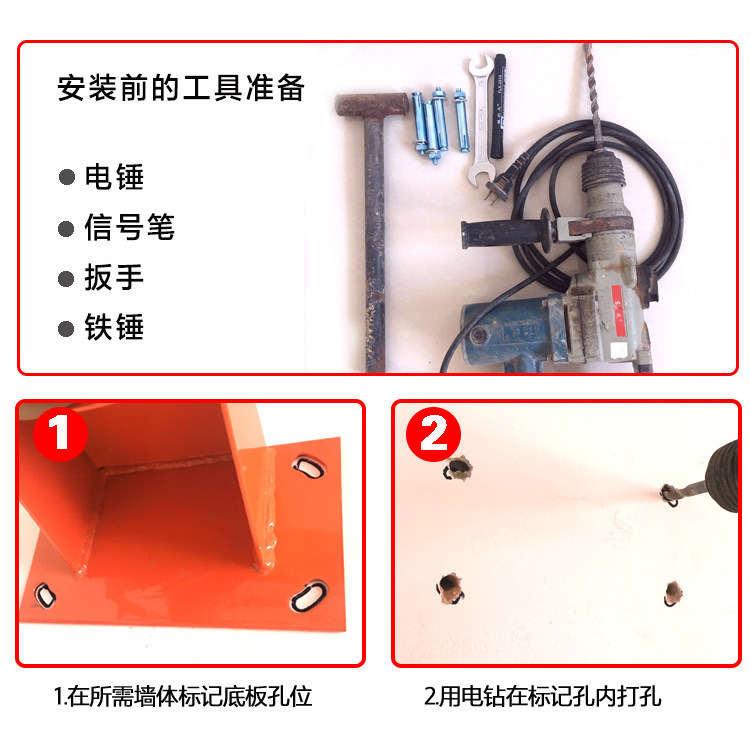 安装前的工具准备

● 电锤
● 信号笔
● 扳手
● 铁锤

1

2

1.在所需墙体标记底板孔位

2.用电钻在标记孔内打孔