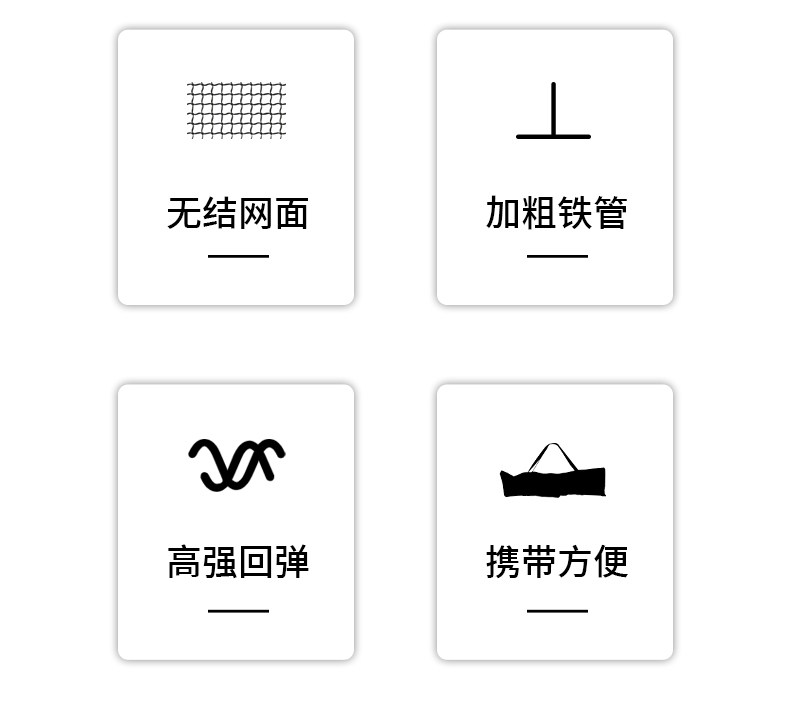 无结网面

加粗铁管

高强回弹

携带方便