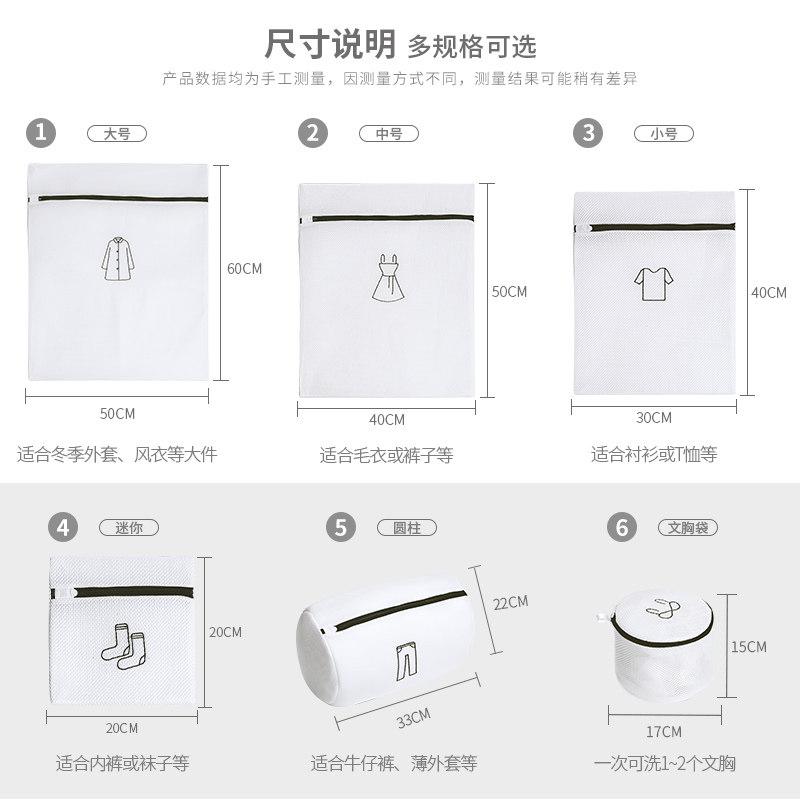 尺寸说明 多规格可选

产品数据均为手工测量，因测量方式不同，测量结果可能稍有差异

1 大号

60CM

50CM

适合冬季外套、风衣等大件

2 中号

50CM

40CM

适合毛衣或裤子等

3 小号

40CM

30CM

适合衬衫或T恤等

4 迷你

20CM

20CM

适合内裤或袜子等

5 圆柱

22CM

33CM

适合牛仔裤、薄外套等

6 文胸袋

15CM

17CM

一次可洗1~2个文胸