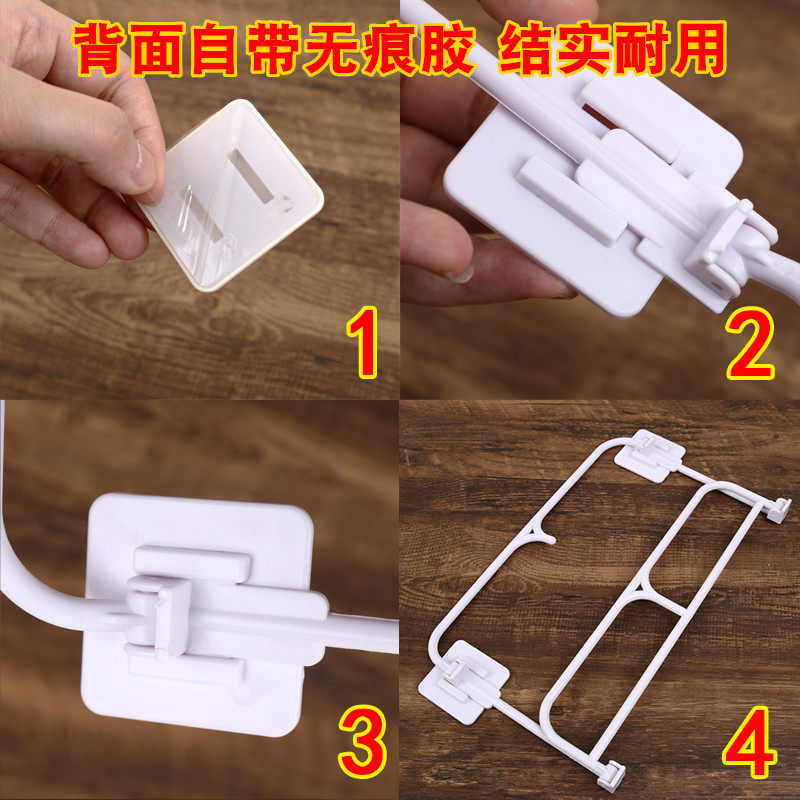 背面自带无痕胶 结实耐用

1

2

3

4