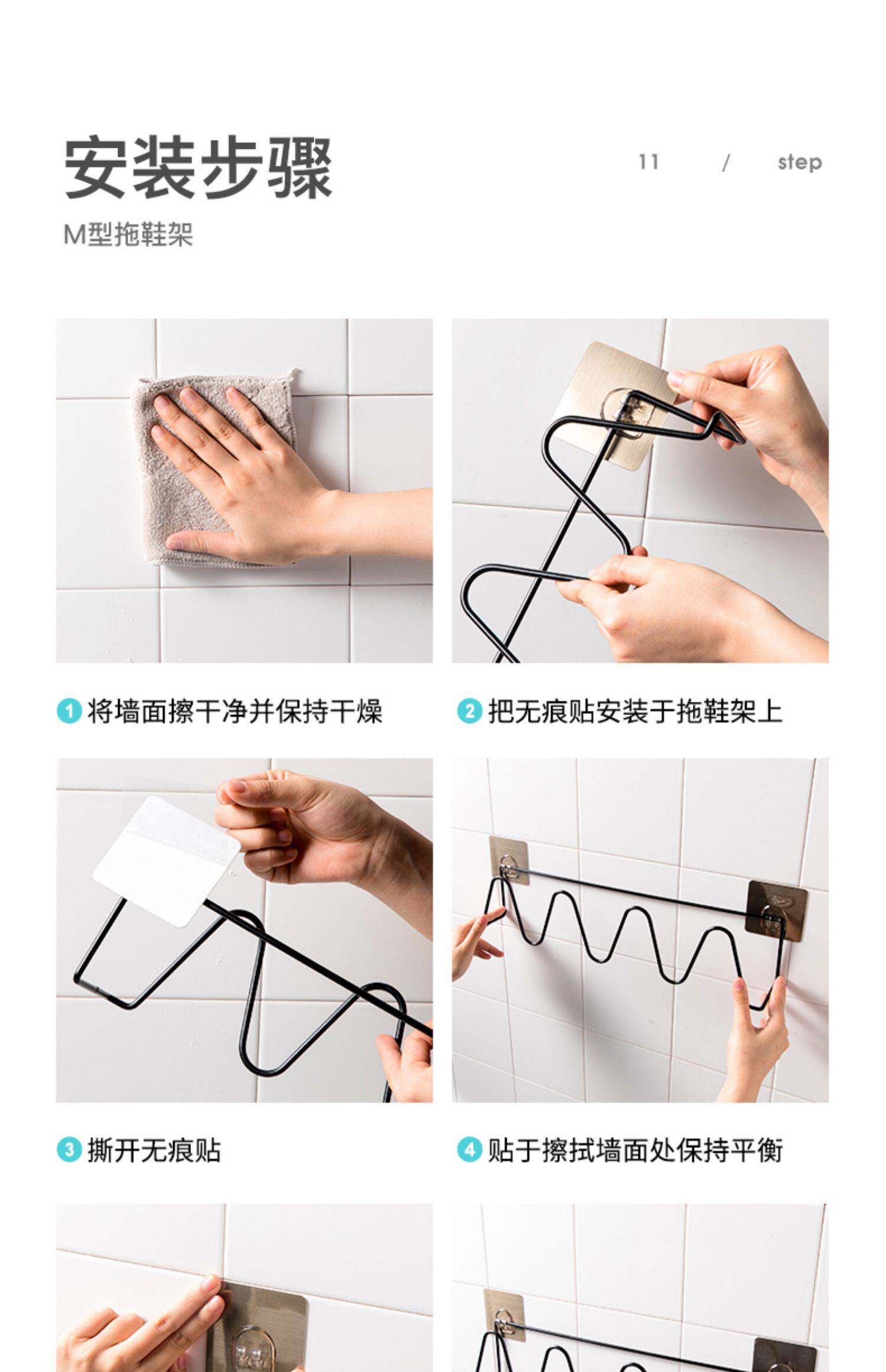 安装步骤

11 / step

M型拖鞋架

1 将墙面擦干净并保持干燥

2 把无痕贴安装于拖鞋架上

3 撕开无痕贴

4 贴于擦拭墙面处保持平衡