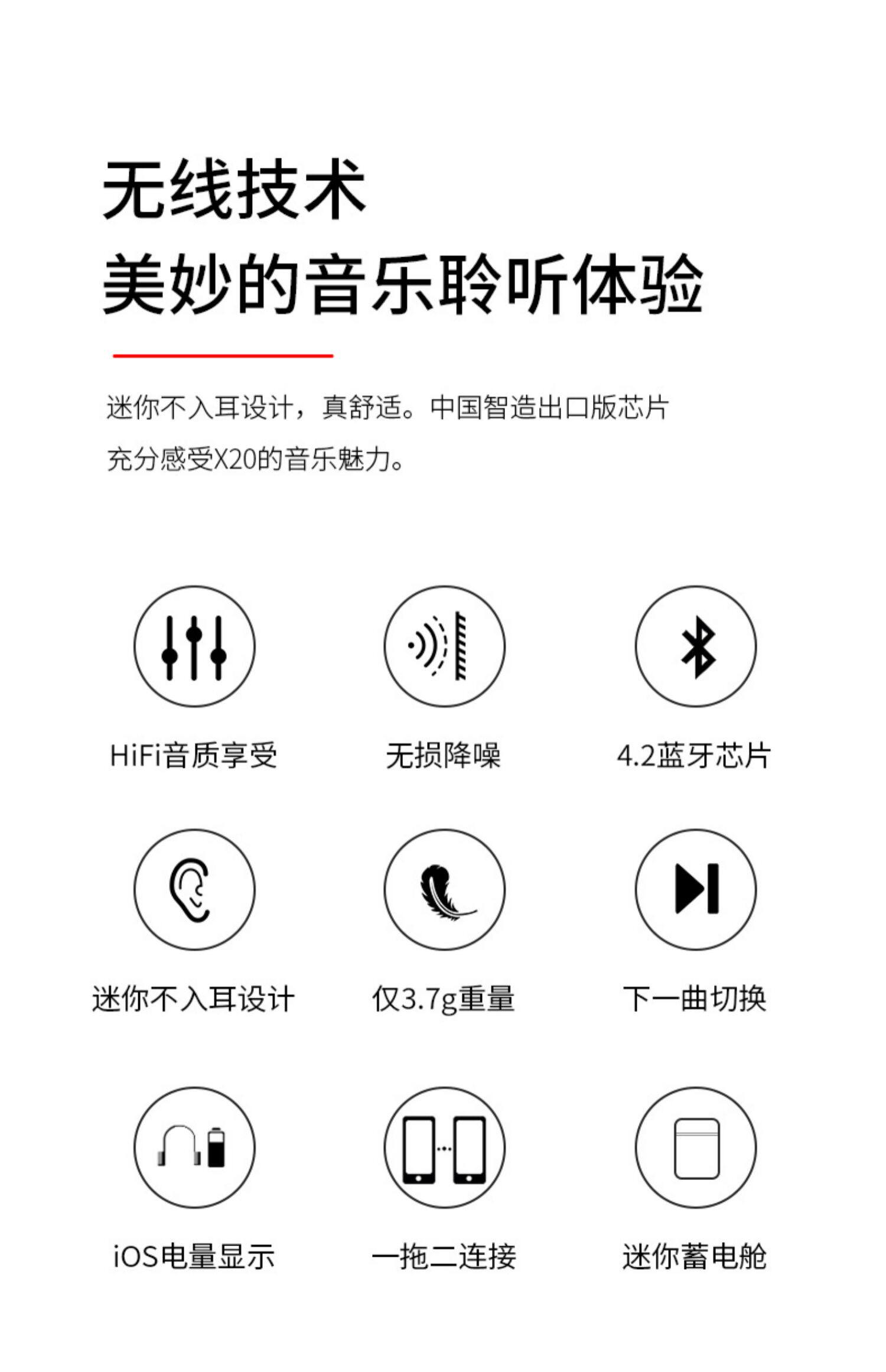 无线技术
美妙的音乐聆听体验

迷你不入耳设计，真舒适。中国智造出口版芯片
充分感受X20的音乐魅力。

HiFi音质享受

无损降噪

4.2蓝牙芯片

迷你不入耳设计

仅3.7g重量

下一曲切换

iOS电量显示

一拖二连接

迷你蓄电舱