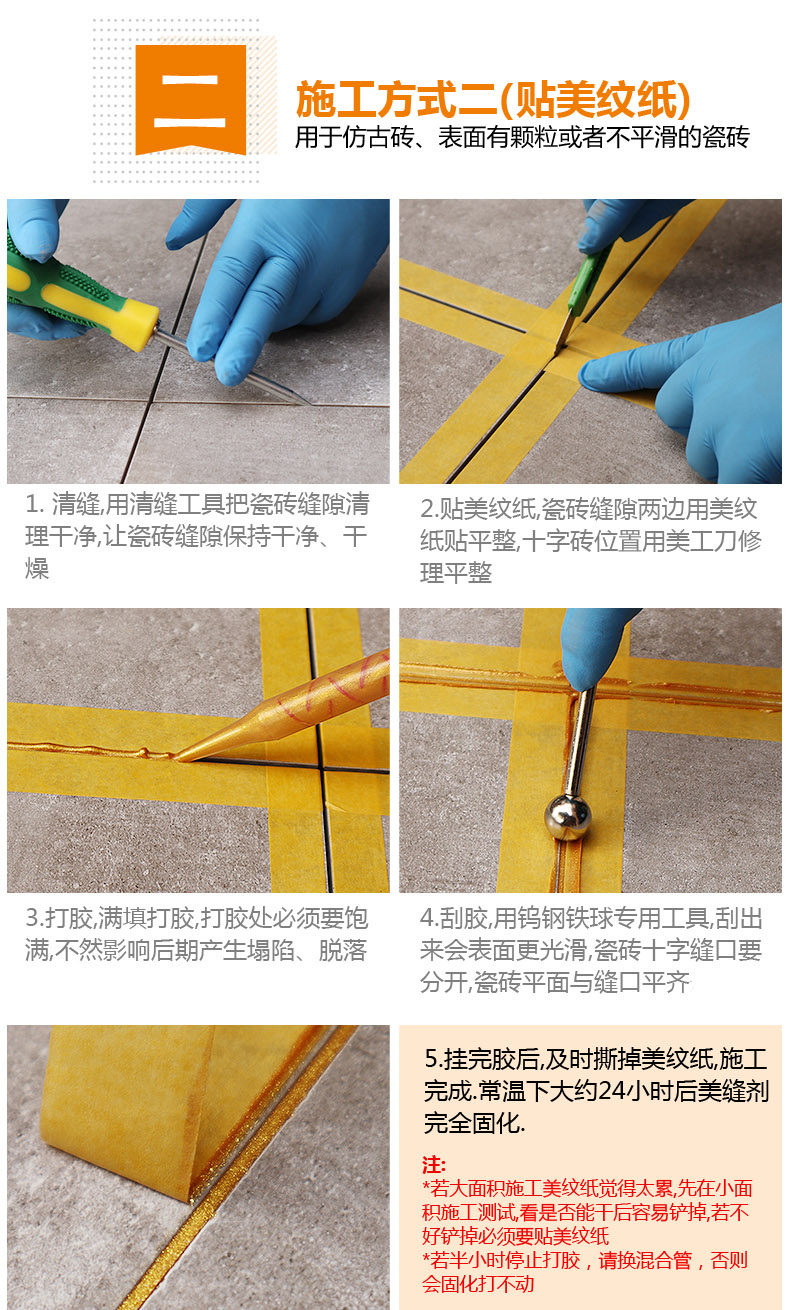 二

施工方式二(贴美纹纸)
用于仿古砖、表面有颗粒或者不平滑的瓷砖

1. 清缝,用清缝工具把瓷砖缝隙清理干净,让瓷砖缝隙保持干净、干燥

2.贴美纹纸,瓷砖缝隙两边用美纹纸贴平整,十字砖位置用美工刀修理平整

3.打胶,满填打胶,打胶处必须要饱满,不然影响后期产生塌陷、脱落

4.刮胶,用钨钢铁球专用工具,刮出来会表面更光滑,瓷砖十字缝口要分开,瓷砖平面与缝口平齐

5.挂完胶后,及时撕掉美纹纸,施工完成.常温下大约24小时后美缝剂完全固化.

注:
*若大面积施工美纹纸觉得太累,先在小面积施工测试,看是否能干后容易铲掉,若不好铲掉必须要贴美纹纸
*若半小时停止打胶，请换混合管，否则会固化打不动