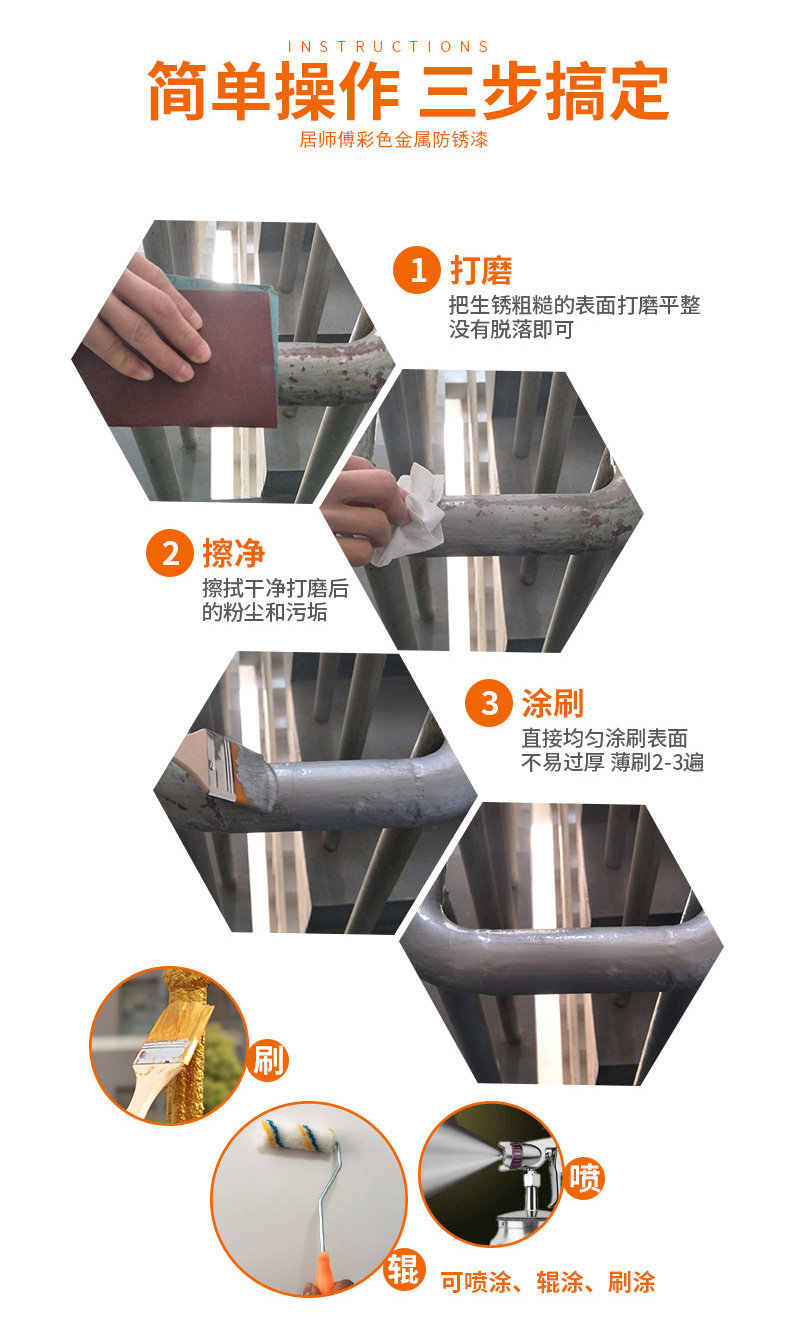 INSTRUCTIONS

简单操作 三步搞定

居师傅彩色金属防锈漆

1 打磨

把生锈粗糙的表面打磨平整
没有脱落即可

2 擦净

擦拭干净打磨后
的粉尘和污垢

3 涂刷

直接均匀涂刷表面
不易过厚 薄刷2-3遍

刷

喷

辊

可喷涂、辊涂、刷涂