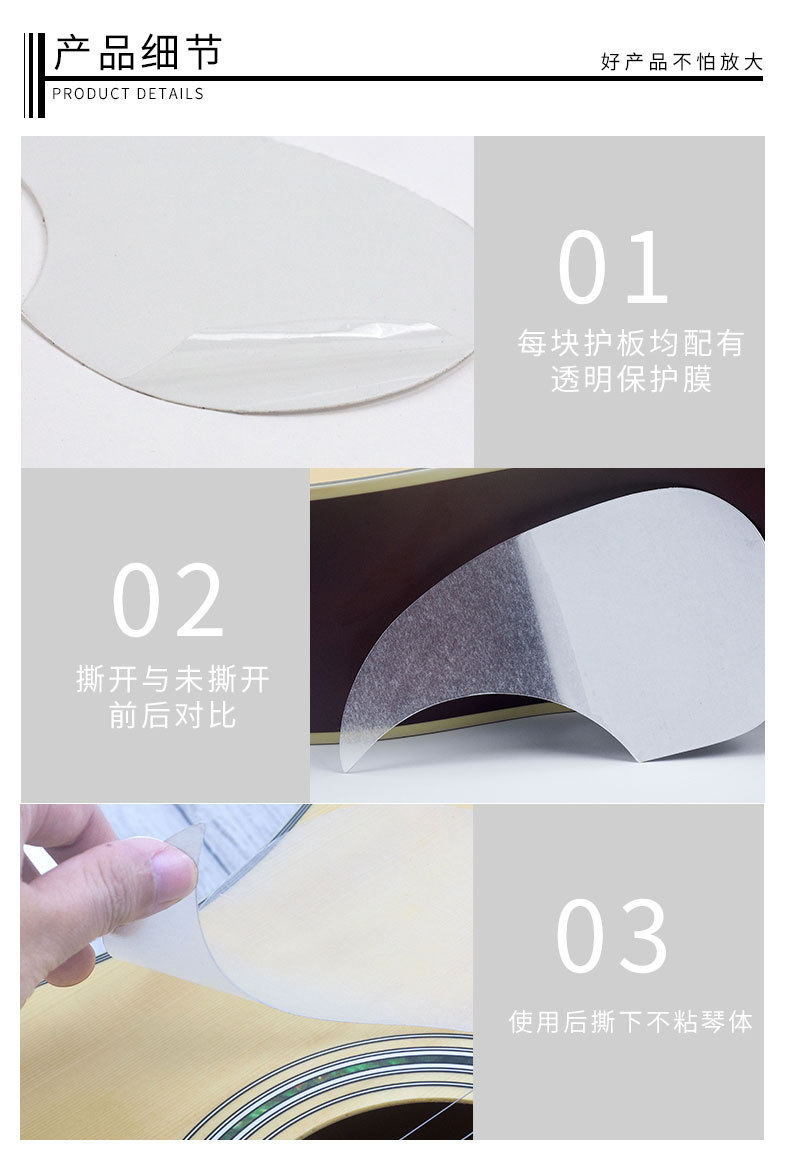 产品细节
PRODUCT DETAILS
好产品不怕放大

01
每块护板均配有透明保护膜

02
撕开与未撕开前后对比

03
使用后撕下不粘琴体