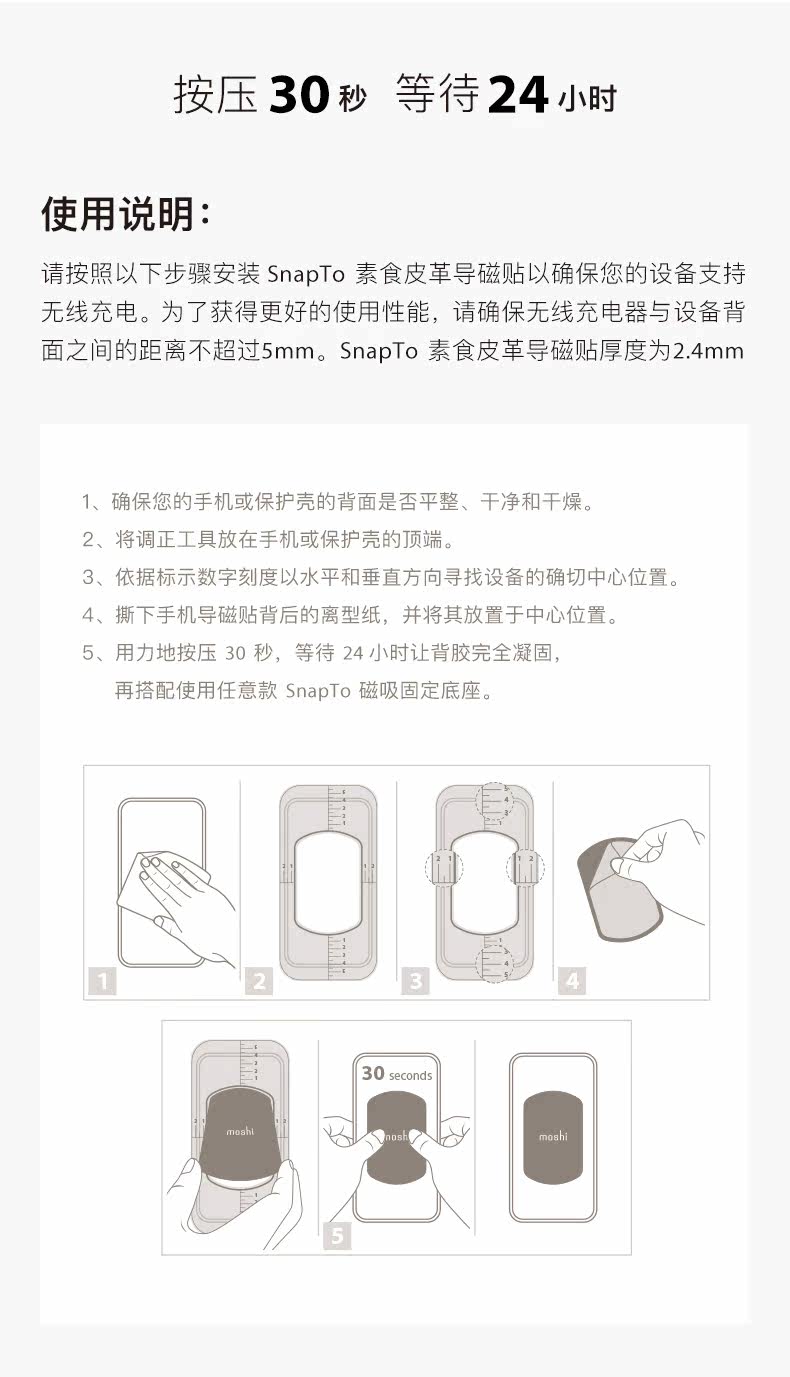 按压 30 秒 等待 24 小时

使用说明：

请按照以下步骤安装 SnapTo 素食皮革导磁贴以确保您的设备支持无线充电。为了获得更好的使用性能，请确保无线充电器与设备背面之间的距离不超过5mm。SnapTo 素食皮革导磁贴厚度为2.4mm

1、确保您的手机或保护壳的背面是否平整、干净和干燥。
2、将调正工具放在手机或保护壳的顶端。
3、依据标示数字刻度以水平和垂直方向寻找设备的确切中心位置。
4、撕下手机导磁贴背后的离型纸，并将其放置于中心位置。
5、用力地按压 30 秒，等待 24 小时让背胶完全凝固，再搭配使用任意款 SnapTo 磁吸固定底座。

1

2

3

4

moshi

30 seconds

moshi

moshi

5