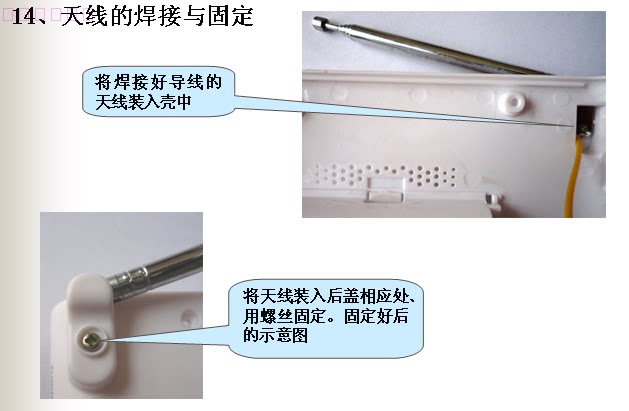 14、天线的焊接与固定

将焊接好导线的天线装入壳中

将天线装入后盖相应处、用螺丝固定。固定好后的示意图