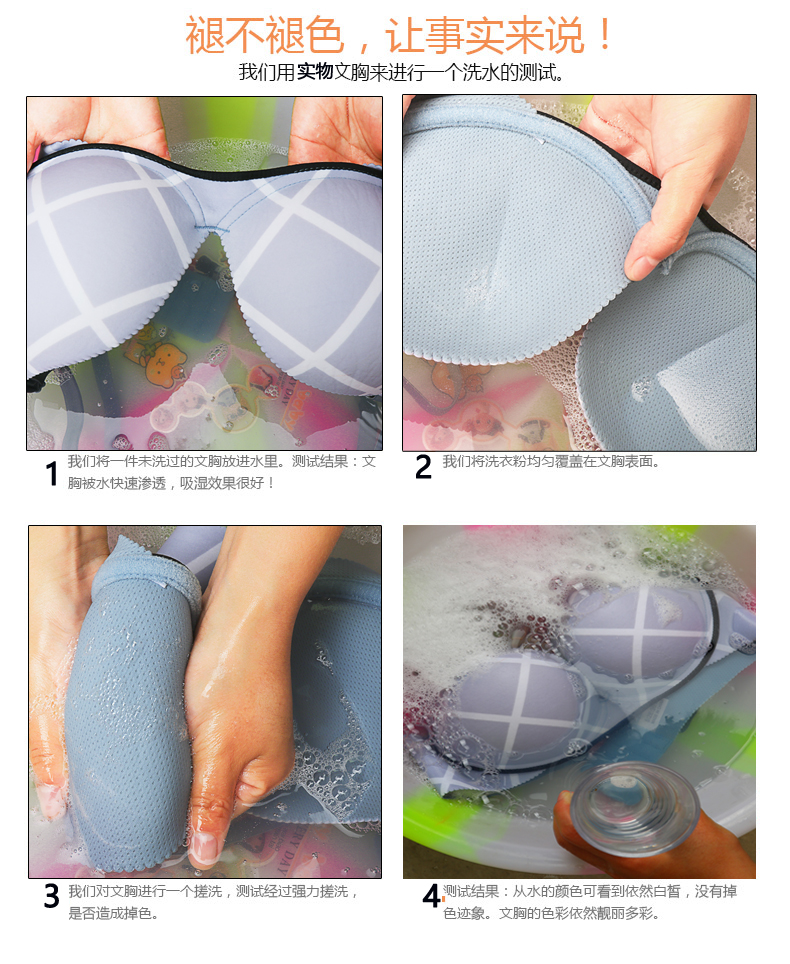 褪不褪色，让事实来说！

我们用实物文胸来进行一个洗水的测试。

1 我们将一件未洗过的文胸放进水里。测试结果：文胸被水快速渗透，吸湿效果很好！

2 我们将洗衣粉均匀覆盖在文胸表面。

3 我们对文胸进行一个搓洗，测试经过强力搓洗，是否造成掉色。

4 测试结果：从水的颜色可看到依然白皙，没有掉色迹象。文胸的色彩依然靓丽多彩。