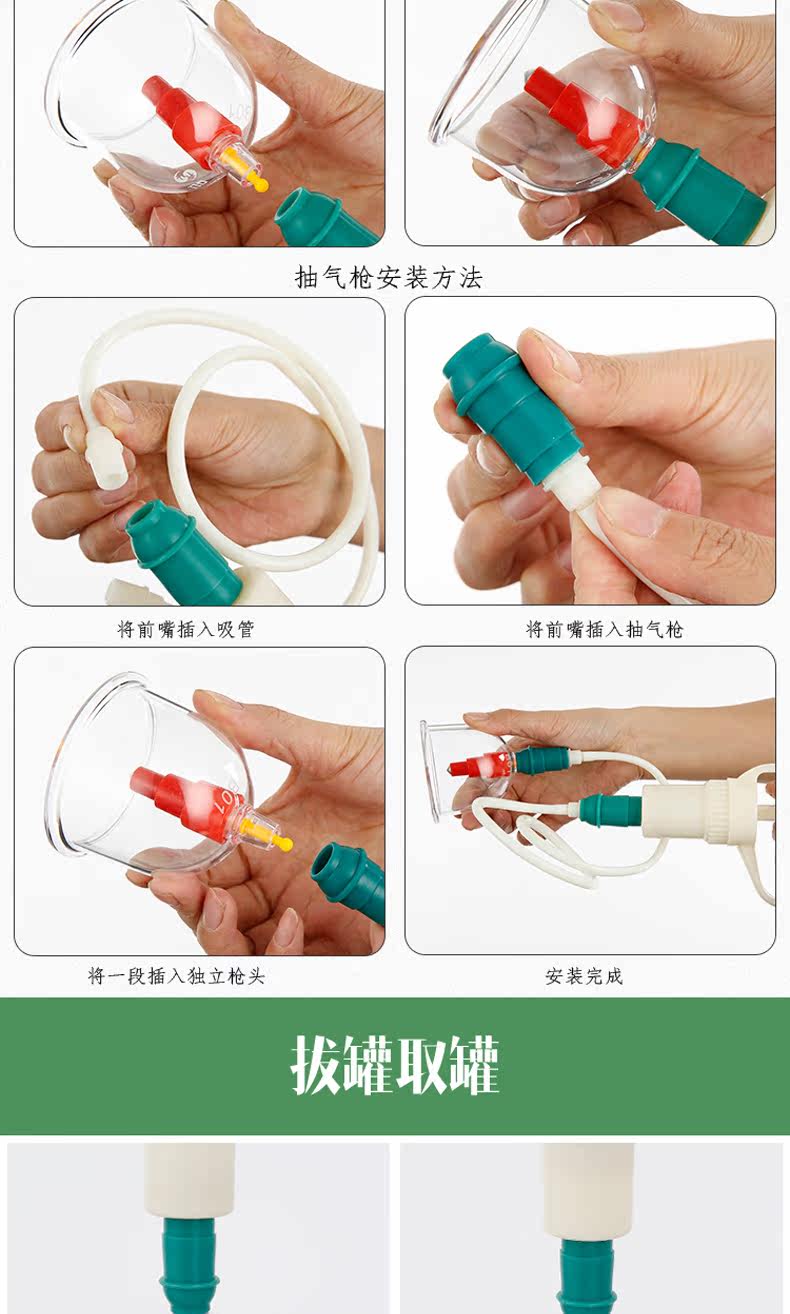 抽气枪安装方法

将前嘴插入吸管

将前嘴插入抽气枪

将一段插入独立枪头

安装完成

拔罐取罐