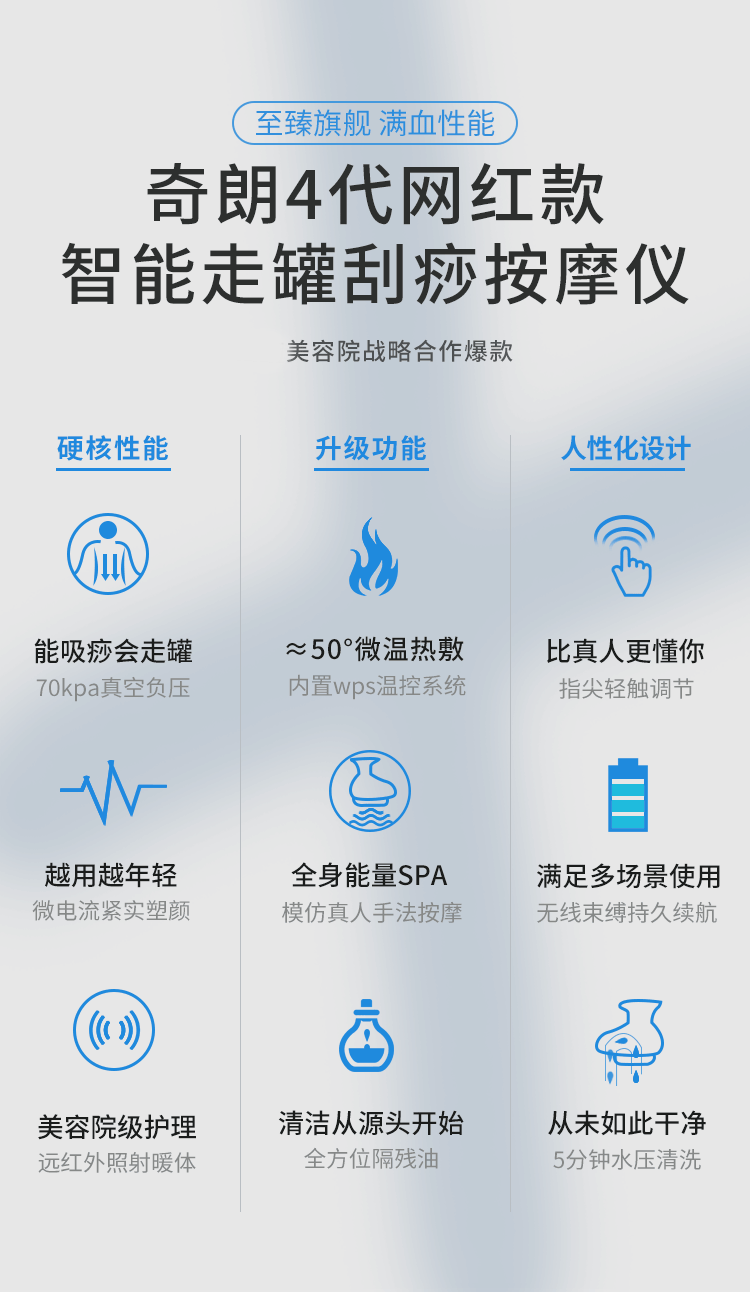 至臻旗舰 满血性能

奇朗4代网红款
智能走罐刮痧按摩仪

美容院战略合作爆款

硬核性能

能吸痧会走罐
70kpa真空负压

越用越年轻
微电流紧实塑颜

美容院级护理
远红外照射暖体

升级功能

≈50°微温热敷
内置wps温控系统

全身能量SPA
模仿真人手法按摩

清洁从源头开始
全方位隔残油

人性化设计

比真人更懂你
指尖轻触调节

满足多场景使用
无线束缚持久续航

从未如此干净
5分钟水压清洗