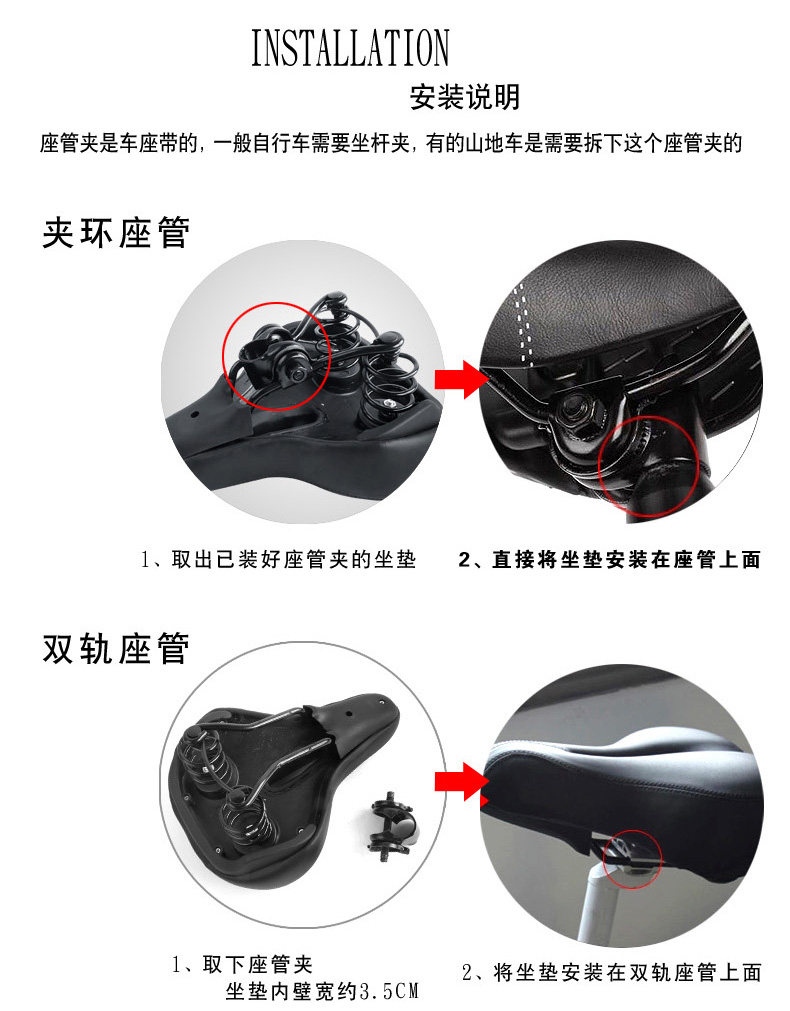 INSTALLATION
安装说明

座管夹是车座带的，一般自行车需要坐杆夹，有的山地车是需要拆下这个座管夹的

夹环座管

1、取出已装好座管夹的坐垫

2、直接将坐垫安装在座管上面

双轨座管

1、取下座管夹
坐垫内壁宽约3.5CM

2、将坐垫安装在双轨座管上面