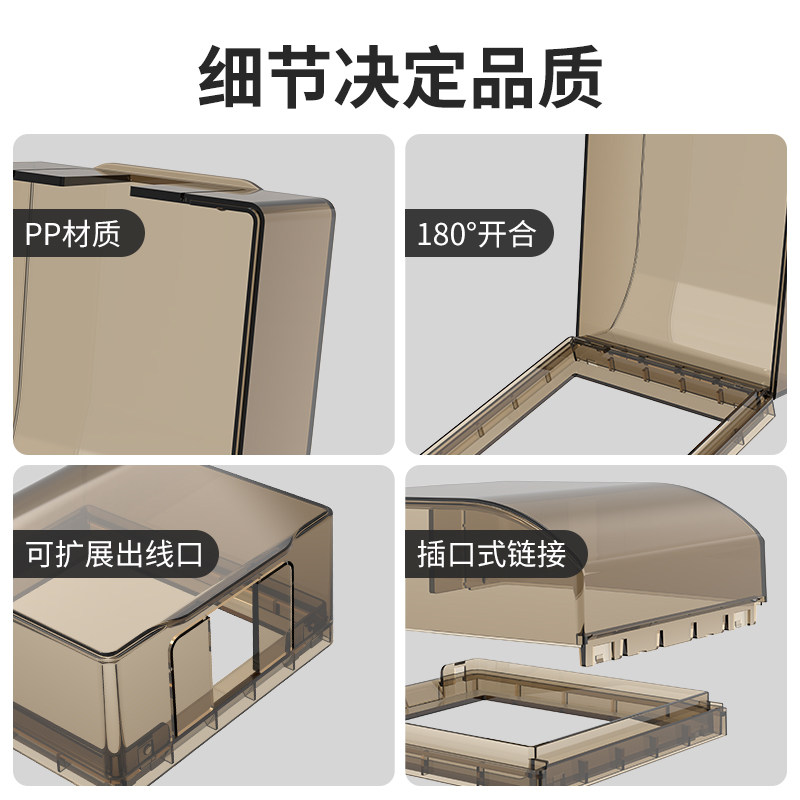 细节决定品质

PP材质

180°开合

可扩展出线口

插口式链接