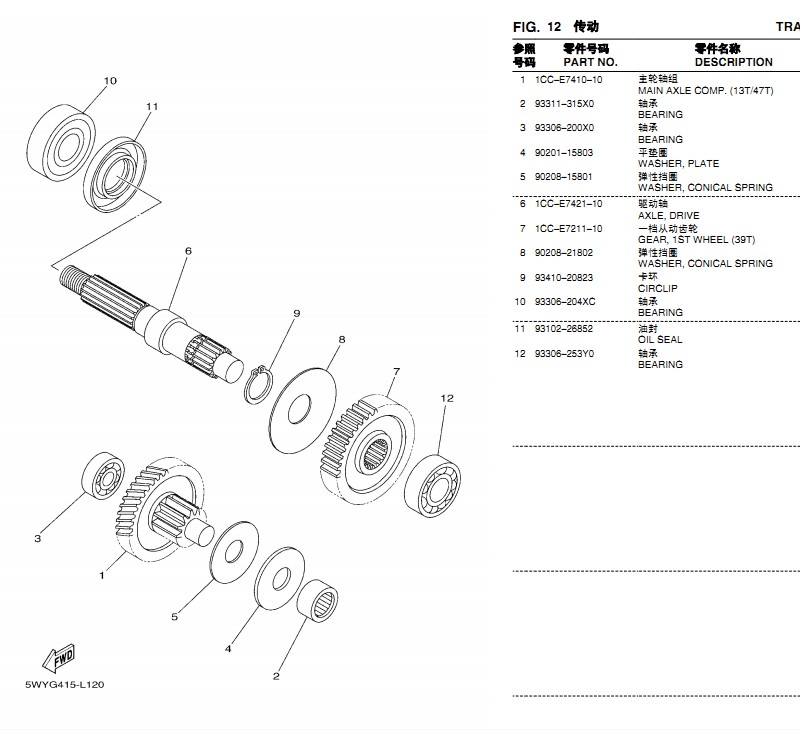 10

11

6

9

8

7

12

3

1

5

4

2

FWD

5WYG415-L120

FIG. 12 传动 TRA

| 参照号码 | 零件号码 PART NO. | 零件名称 DESCRIPTION |
|---|---|---|
| 1 | 1CC–E7410–10 | 主轮轴组 MAIN AXLE COMP. (13T/47T) |
| 2 | 93311–315X0 | 轴承 BEARING |
| 3 | 93306–200X0 | 轴承 BEARING |
| 4 | 90201–15803 | 平垫圈 WASHER, PLATE |
| 5 | 90208–15801 | 弹性挡圈 WASHER, CONICAL SPRING |
| 6 | 1CC–E7421–10 | 驱动轴 AXLE, DRIVE |
| 7 | 1CC–E7211–10 | 一档从动齿轮 GEAR, 1ST WHEEL (39T) |
| 8 | 90208–21802 | 弹性挡圈 WASHER, CONICAL SPRING |
| 9 | 93410–20823 | 卡环 CIRCLIP |
| 10 | 93306–204XC | 轴承 BEARING |
| 11 | 93102–26852 | 油封 OIL SEAL |
| 12 | 93306–253Y0 | 轴承 BEARING |