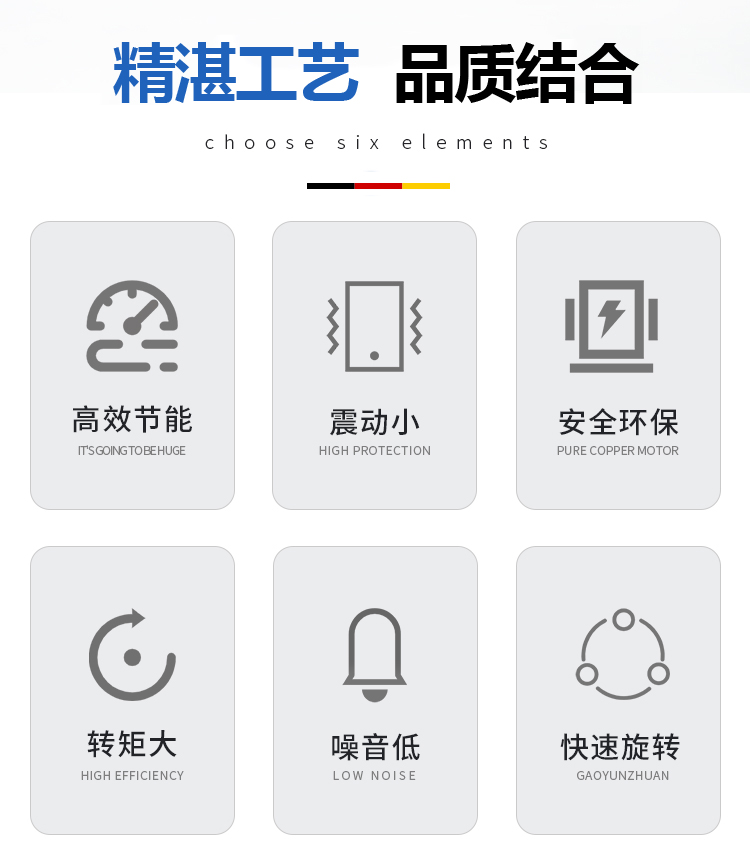 精湛工艺 品质结合

choose six elements

高效节能
IT'SGOINGTOBEHUGE

震动小
HIGH PROTECTION

安全环保
PURE COPPER MOTOR

转矩大
HIGH EFFICIENCY

噪音低
LOW NOISE

快速旋转
GAOYUNZHUAN