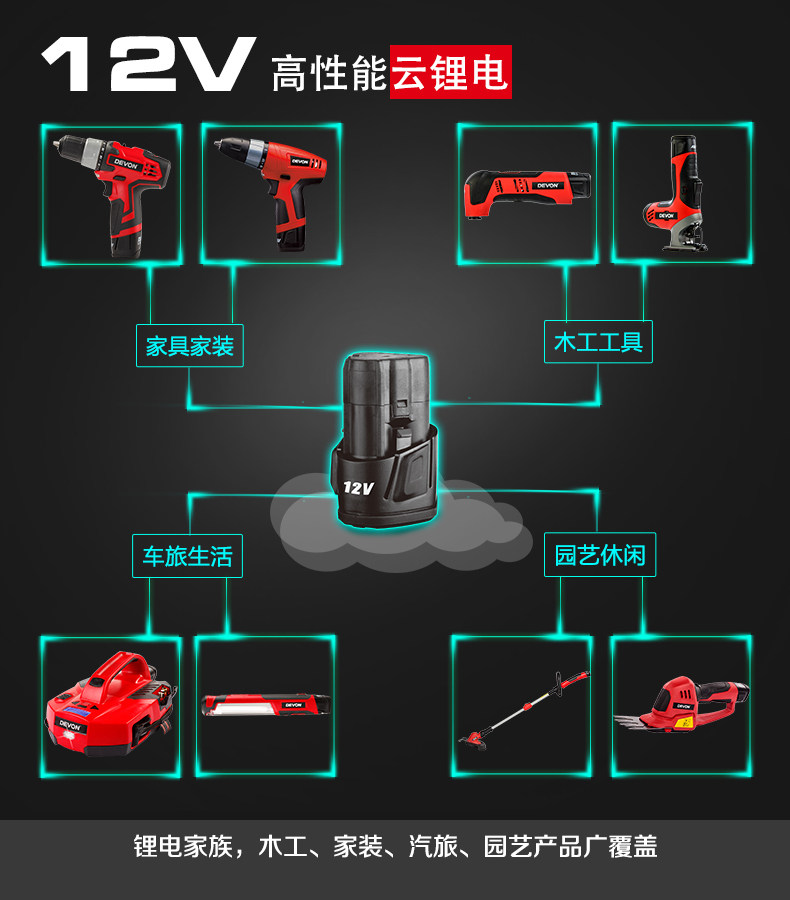 12V 高性能云锂电

DEVON

DEVON

DEVON

DEVON

家具家装

木工工具

12V

车旅生活

园艺休闲

DEVON

DEVON

DEVON

锂电家族，木工、家装、汽旅、园艺产品广覆盖