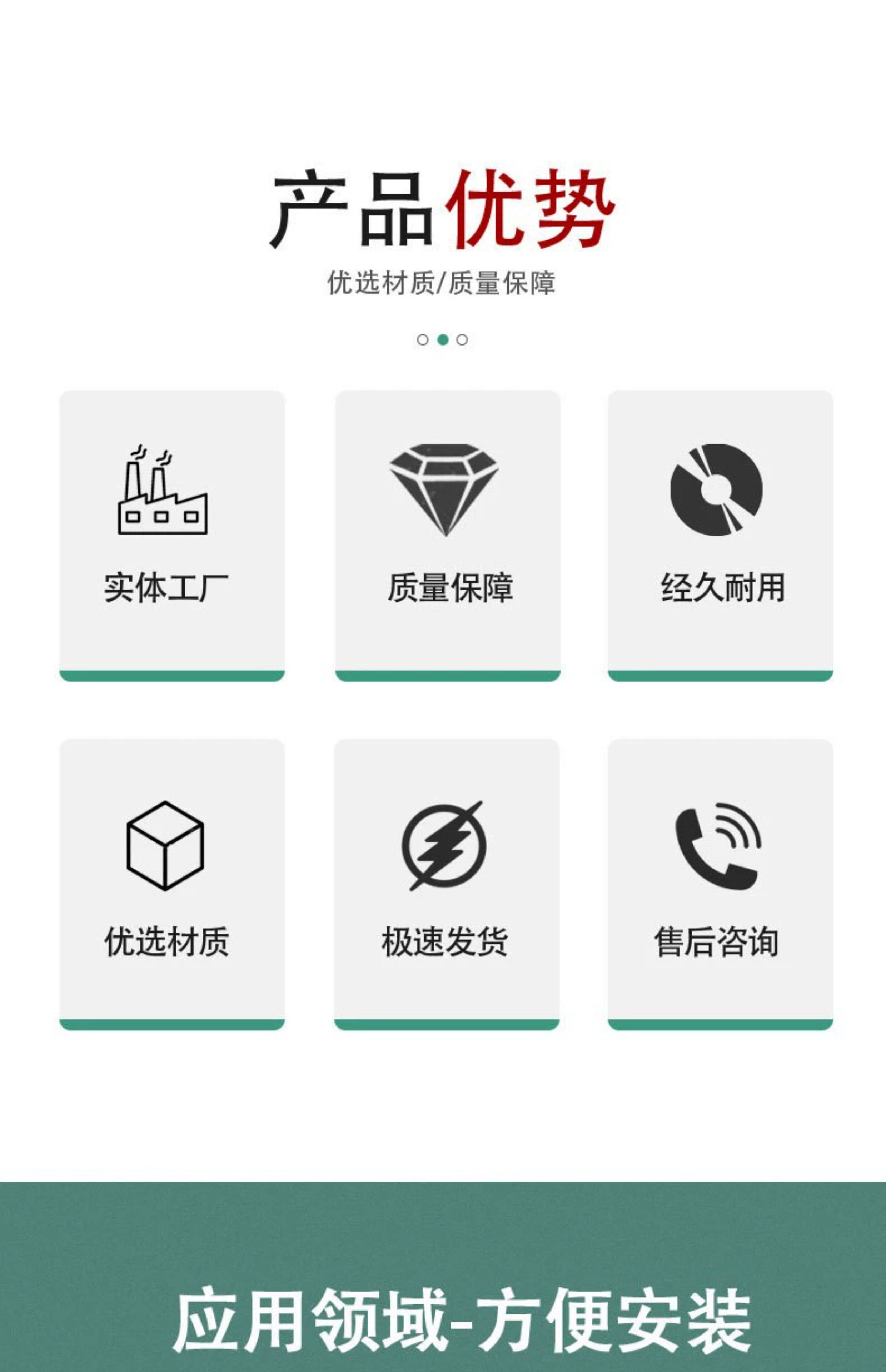 产品优势

优选材质/质量保障

实体工厂

质量保障

经久耐用

优选材质

极速发货

售后咨询

应用领域-方便安装