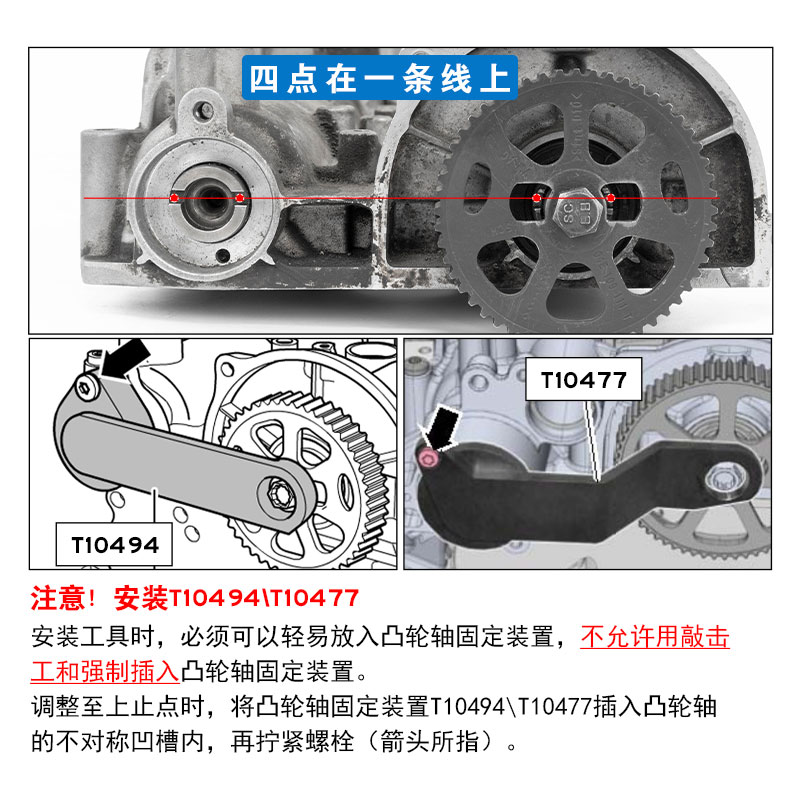 四点在一条线上

SC
EB

T10494

T10477

注意！安装T10494\T10477

安装工具时，必须可以轻易放入凸轮轴固定装置，不允许用敲击工和强制插入凸轮轴固定装置。

调整至上止点时，将凸轮轴固定装置T10494\T10477插入凸轮轴的不对称凹槽内，再拧紧螺栓（箭头所指）。