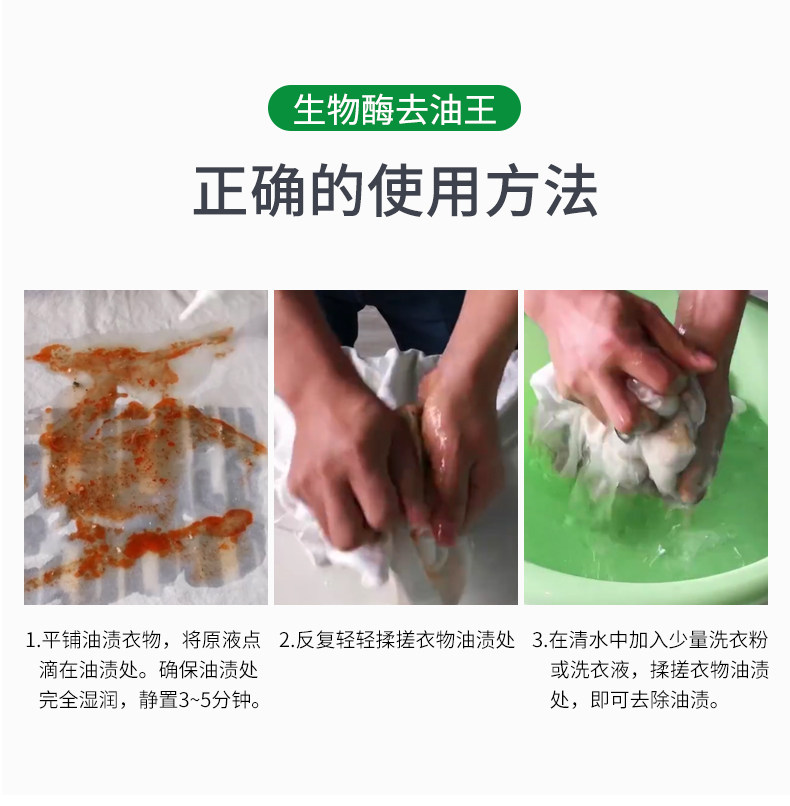 生物酶去油王

正确的使用方法

1.平铺油渍衣物，将原液点滴在油渍处。确保油渍处完全湿润，静置3~5分钟。

2.反复轻轻揉搓衣物油渍处

3.在清水中加入少量洗衣粉或洗衣液，揉搓衣物油渍处，即可去除油渍。