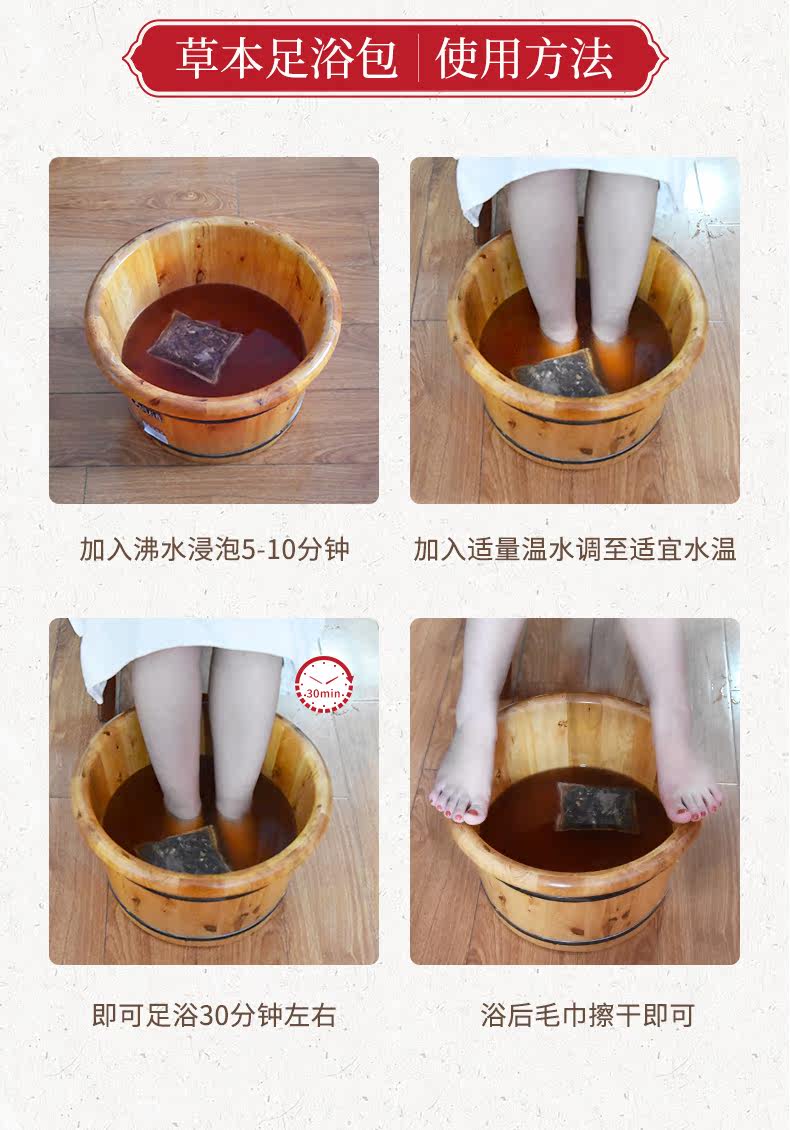 草本足浴包 | 使用方法

加入沸水浸泡5-10分钟

加入适量温水调至适宜水温

30min

即可足浴30分钟左右

浴后毛巾擦干即可