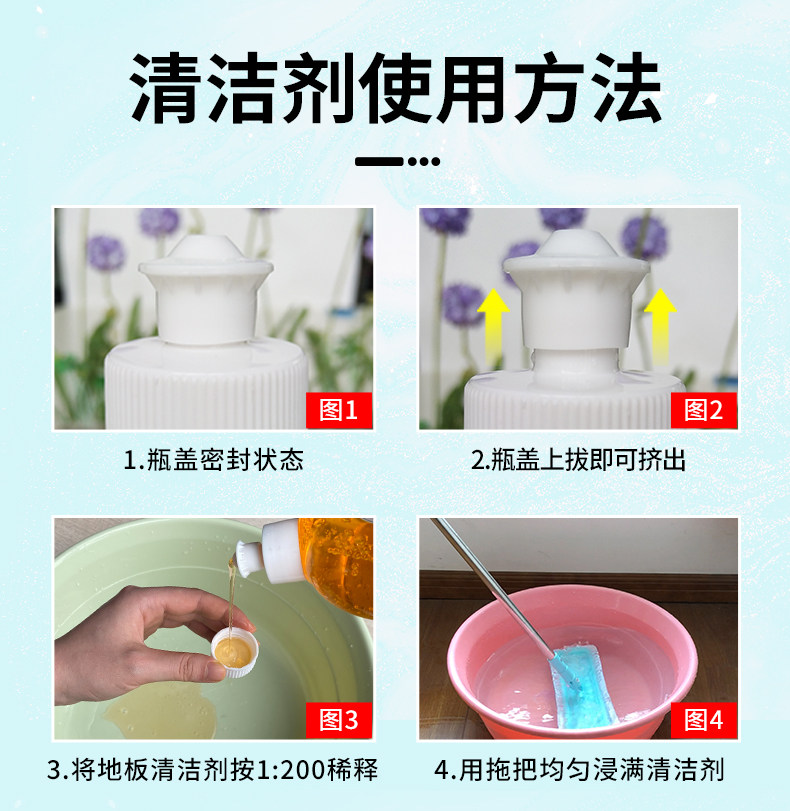 清洁剂使用方法

图1

1.瓶盖密封状态

图2

2.瓶盖上拔即可挤出

图3

3.将地板清洁剂按1:200稀释

图4

4.用拖把均匀浸满清洁剂