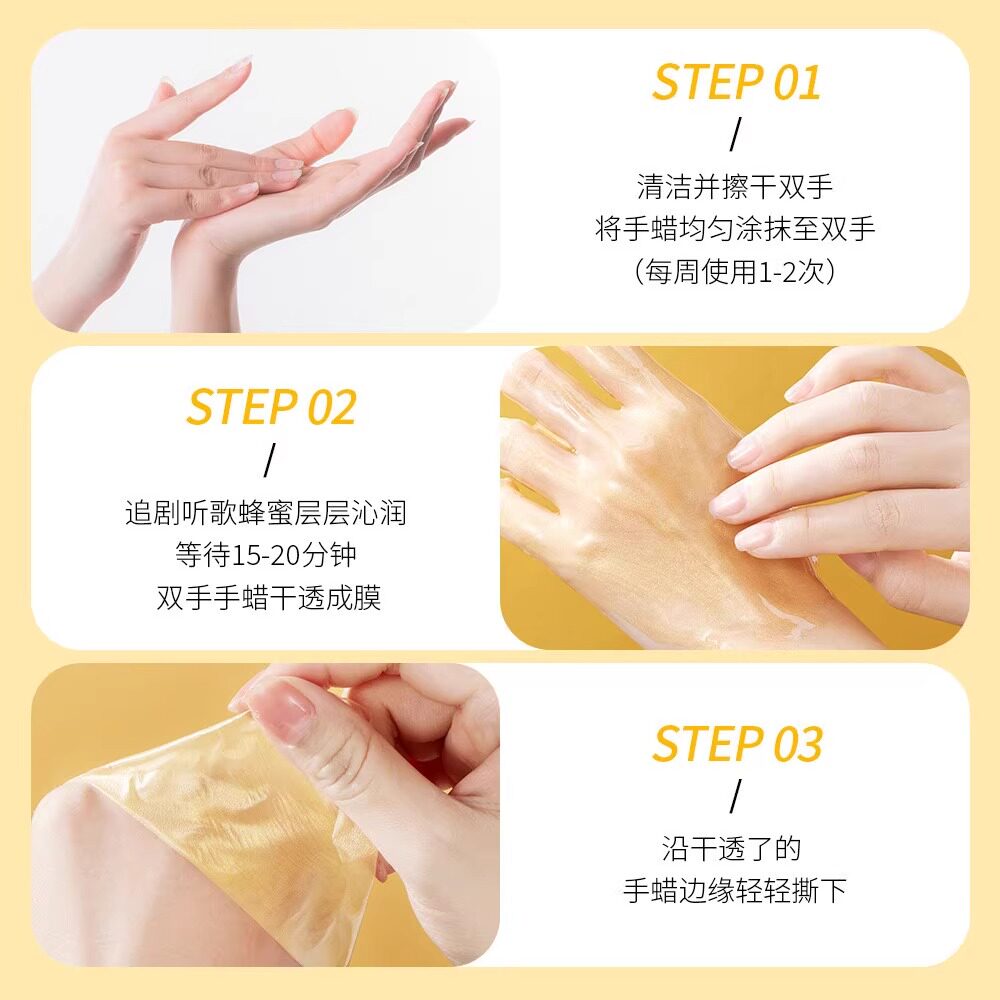 STEP 01
/
清洁并擦干双手
将手蜡均匀涂抹至双手
（每周使用1-2次）

STEP 02
/
追剧听歌蜂蜜层层沁润
等待15-20分钟
双手手蜡干透成膜

STEP 03
/
沿干透了的
手蜡边缘轻轻撕下