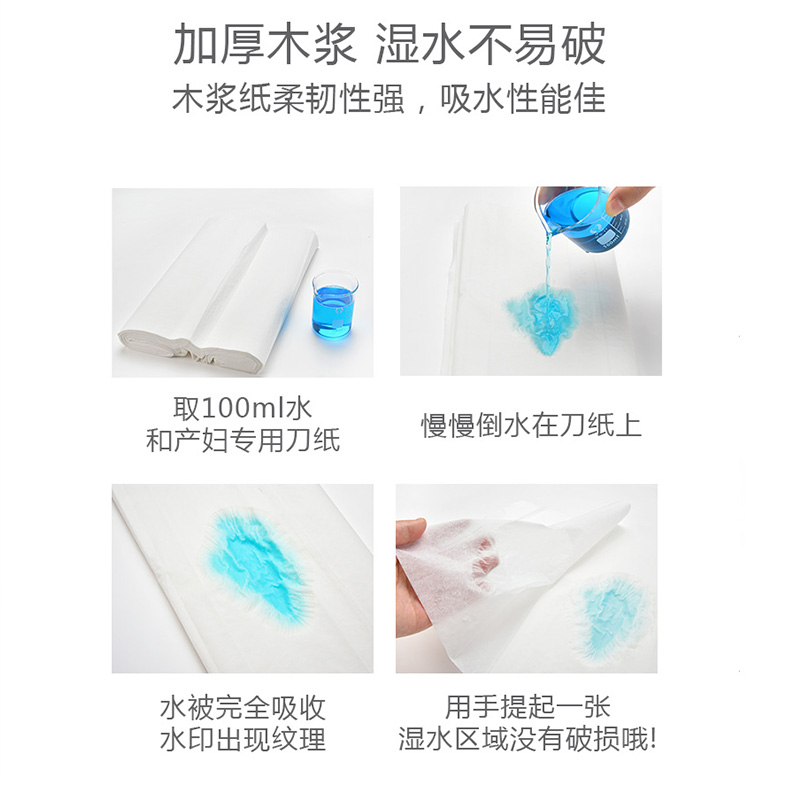 加厚木浆 湿水不易破
木浆纸柔韧性强，吸水性能佳

取100ml水
和产妇专用刀纸

慢慢倒水在刀纸上

水被完全吸收
水印出现纹理

用手提起一张
湿水区域没有破损哦!