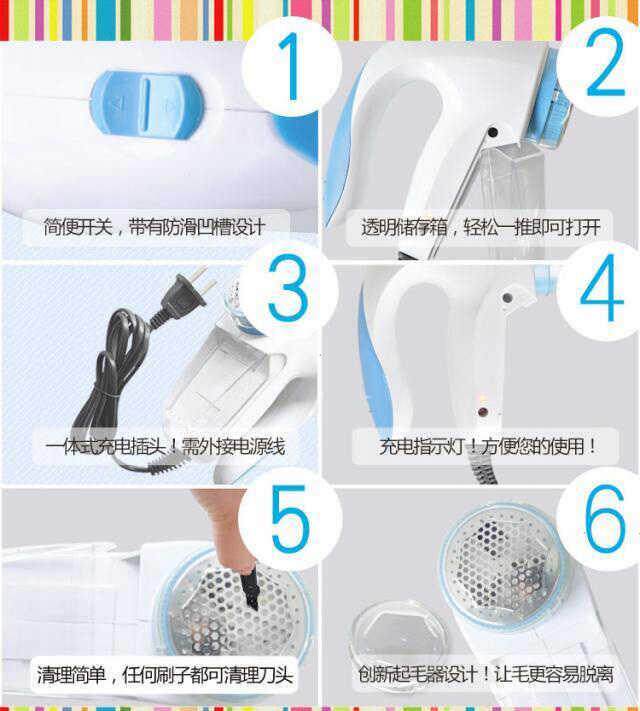 1

简便开关，带有防滑凹槽设计

2

透明储存箱，轻松一推即可打开

3

一体式充电插头！需外接电源线

4

充电指示灯！方便您的使用！

5

清理简单，任何刷子都可清理刀头

6

创新起毛器设计！让毛更容易脱离