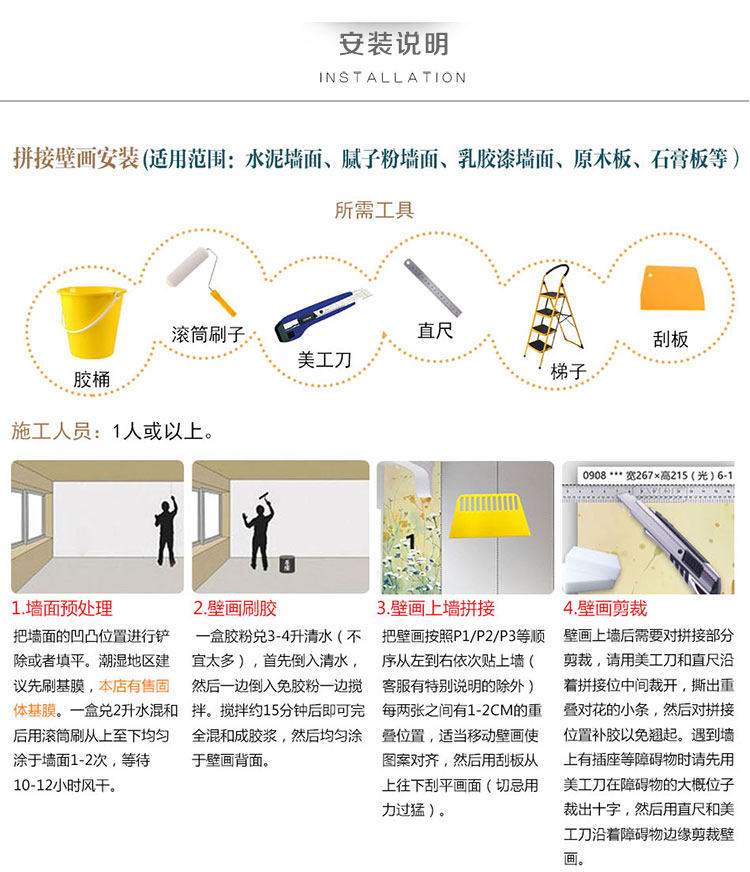 安装说明
INSTALLATION

拼接壁画安装（适用范围：水泥墙面、腻子粉墙面、乳胶漆墙面、原木板、石膏板等）

所需工具

胶桶
滚筒刷子
美工刀
直尺
梯子
刮板

施工人员：1人或以上。

1

0908 *** 宽267×高215（光）6-1

1.墙面预处理
把墙面的凹凸位置进行铲除或者填平。潮湿地区建议先刷基膜，本店有售固体基膜。一盒兑2升水混和后用滚筒刷从上至下均匀涂于墙面1-2次，等待10-12小时风干。

2.壁画刷胶
一盒胶粉兑3-4升清水（不宜太多），首先倒入清水，然后一边倒入免胶粉一边搅拌。搅拌约15分钟后即可完全混和成胶浆，然后均匀涂于壁画背面。

3.壁画上墙拼接
把壁画按照P1/P2/P3等顺序从左到右依次贴上墙（客服有特别说明的除外）每两张之间有1-2CM的重叠位置，适当移动壁画使图案对齐，然后用刮板从上往下刮平画面（切忌用力过猛）。

4.壁画剪裁
壁画上墙后需要对拼接部分剪裁，请用美工刀和直尺沿着拼接位中间裁开，撕出重叠对花的小条，然后对拼接位置补胶以免翘起。遇到墙上有插座等障碍物时请先用美工刀在障碍物的大概位子裁出十字，然后用直尺和美工刀沿着障碍物边缘剪裁壁画。