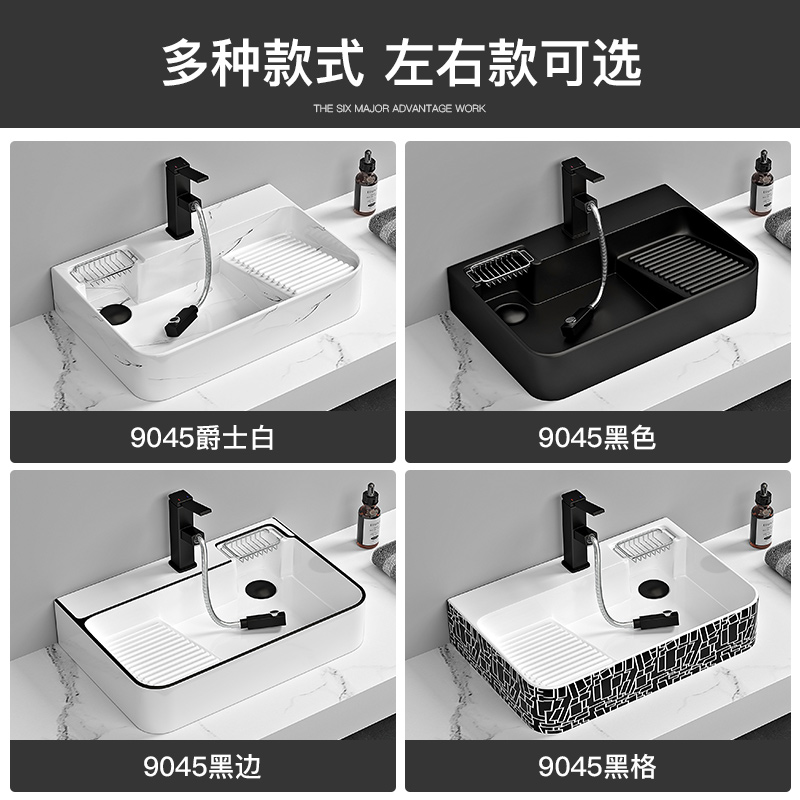 多种款式 左右款可选

THE SIX MAJOR ADVANTAGE WORK

9045爵士白

9045黑色

9045黑边

9045黑格