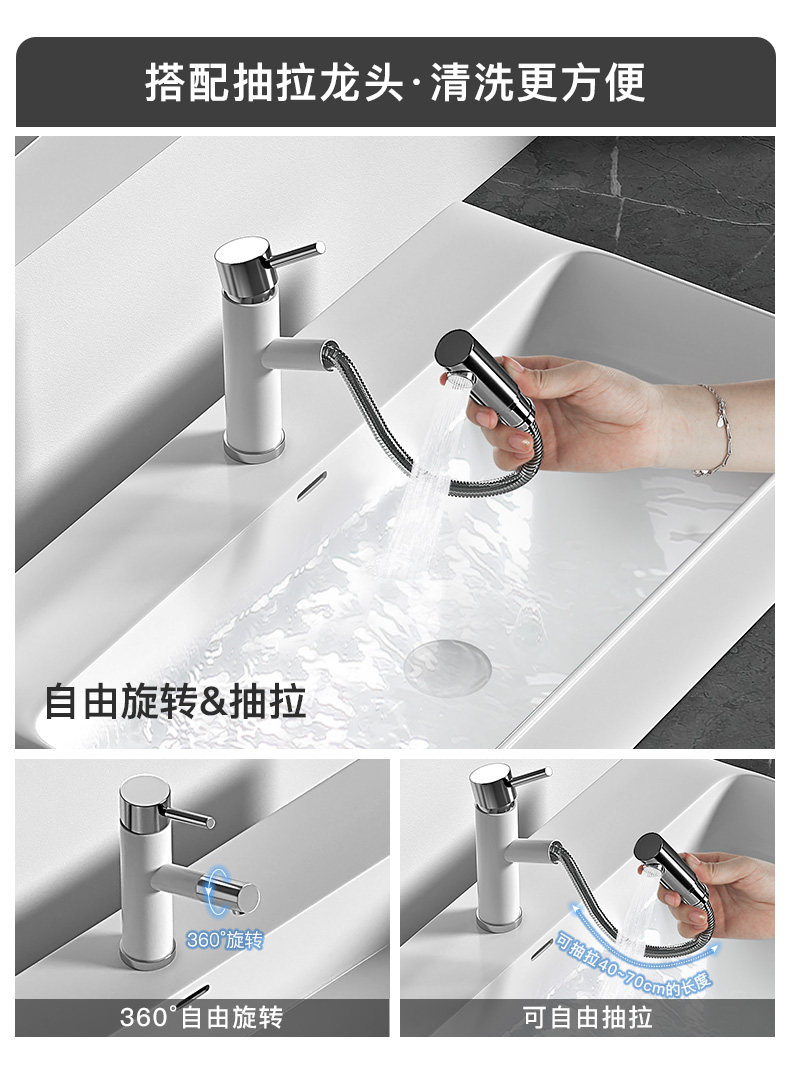 搭配抽拉龙头·清洗更方便

自由旋转&抽拉

360°旋转

360°自由旋转

可抽拉40~70cm的长度

可自由抽拉