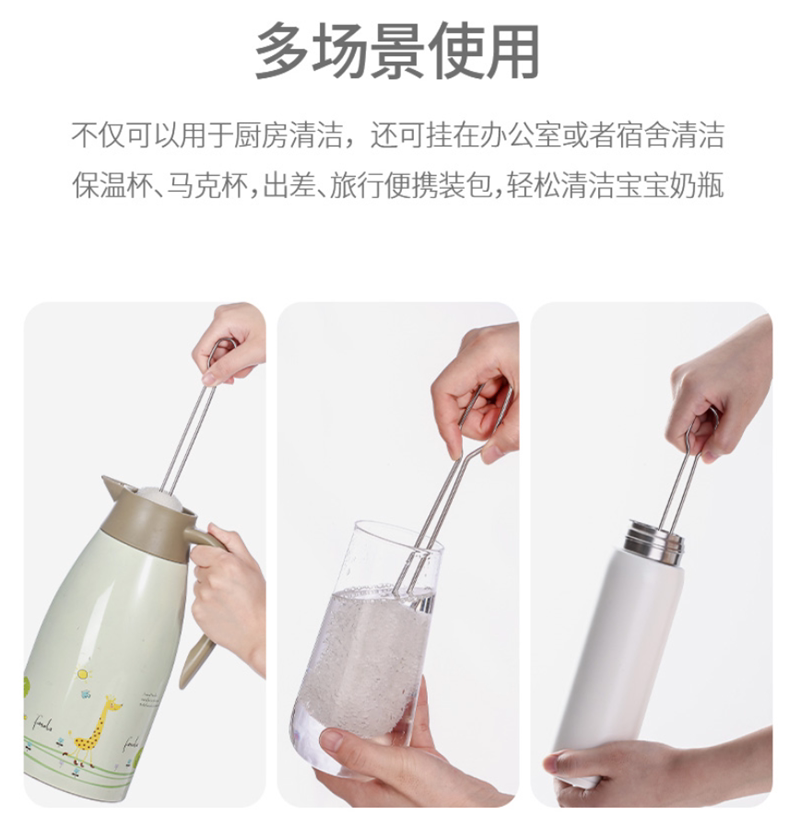 多场景使用

不仅可以用于厨房清洁，还可挂在办公室或者宿舍清洁保温杯、马克杯，出差、旅行便携装包，轻松清洁宝宝奶瓶