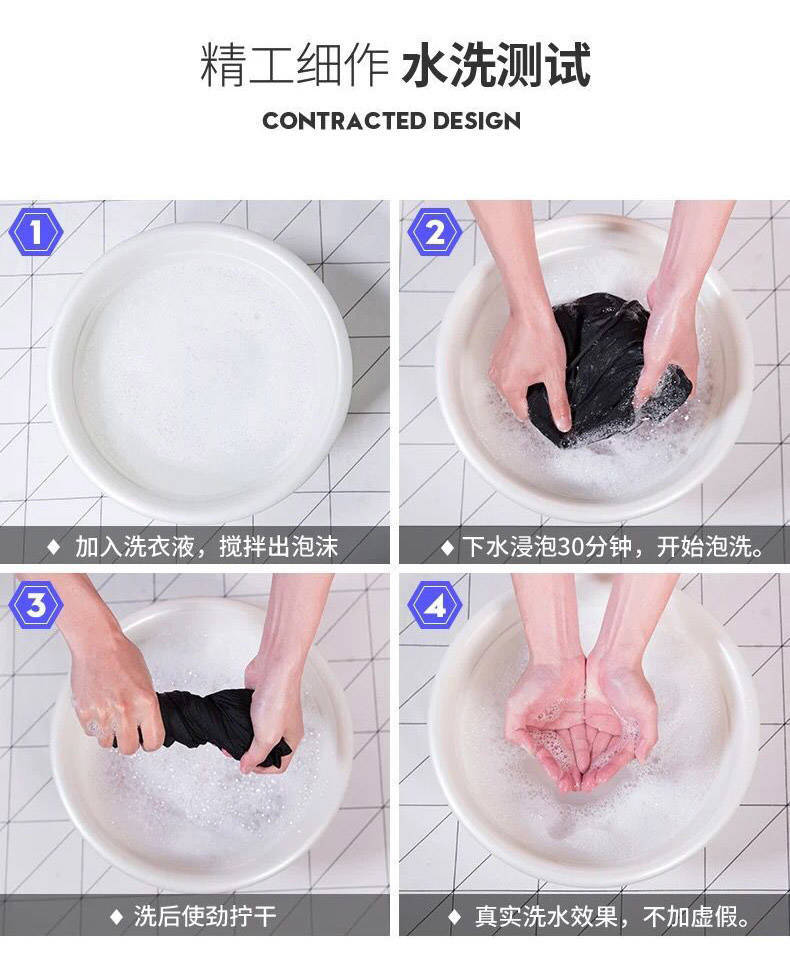 精工细作 水洗测试
CONTRACTED DESIGN

1
◆ 加入洗衣液，搅拌出泡沫

2
◆ 下水浸泡30分钟，开始泡洗。

3
◆ 洗后使劲拧干

4
◆ 真实洗水效果，不加虚假。