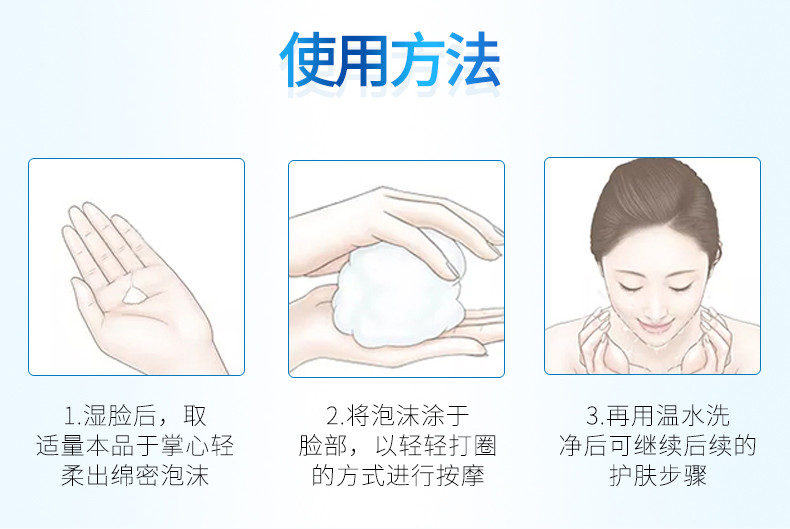 使用方法

1.湿脸后，取适量本品于掌心轻柔出绵密泡沫

2.将泡沫涂于脸部，以轻轻打圈的方式进行按摩

3.再用温水洗净后可继续后续的护肤步骤