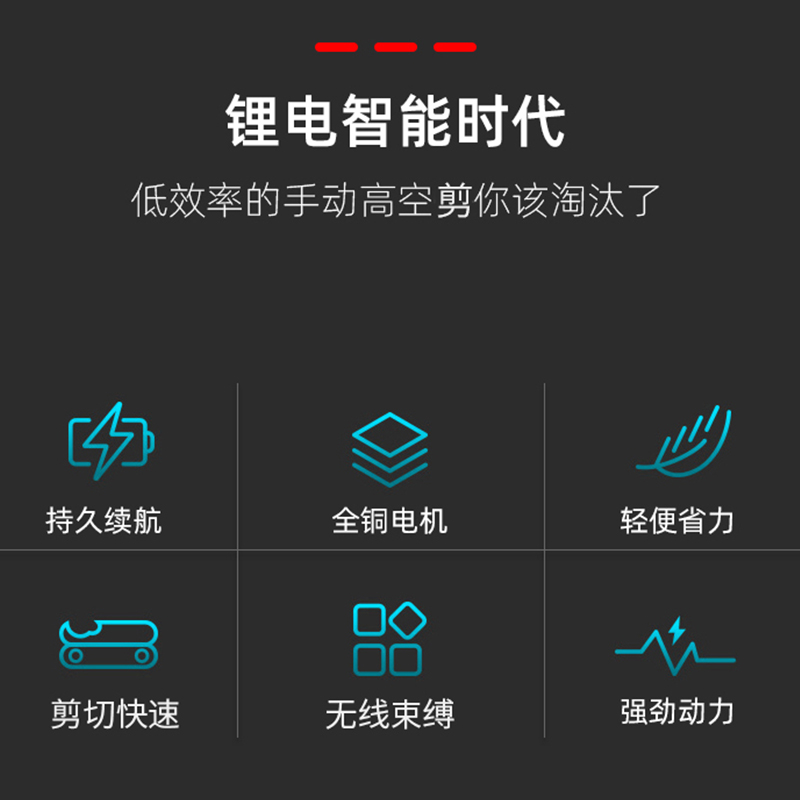 锂电智能时代

低效率的手动高空剪你该淘汰了

持久续航

全铜电机

轻便省力

剪切快速

无线束缚

强劲动力