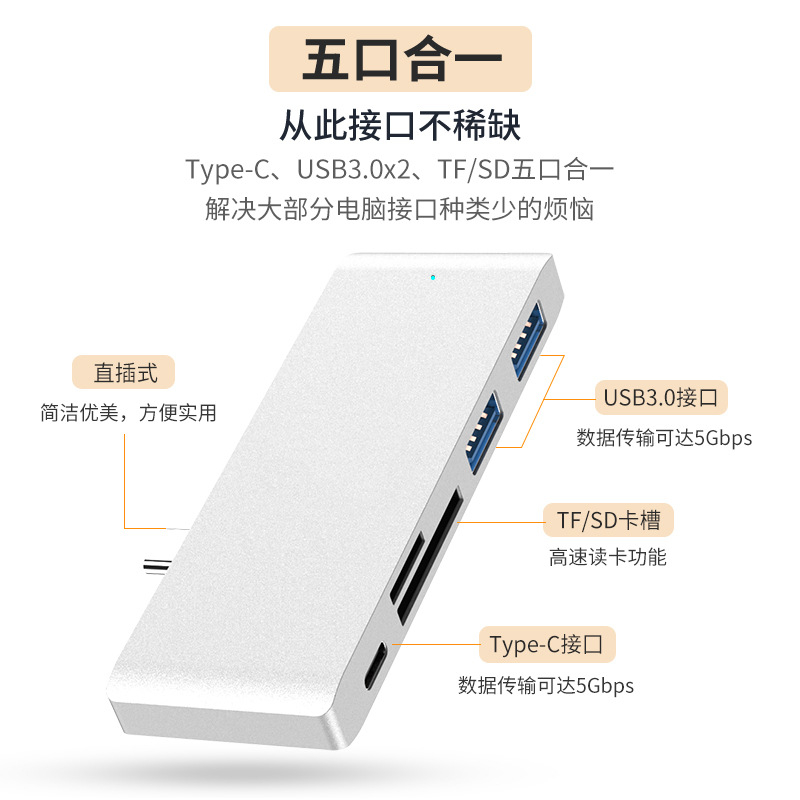 五口合一

从此接口不稀缺

Type-C、USB3.0x2、TF/SD五口合一
解决大部分电脑接口种类少的烦恼

直插式
简洁优美，方便实用

USB3.0接口
数据传输可达5Gbps

TF/SD卡槽
高速读卡功能

Type-C接口
数据传输可达5Gbps