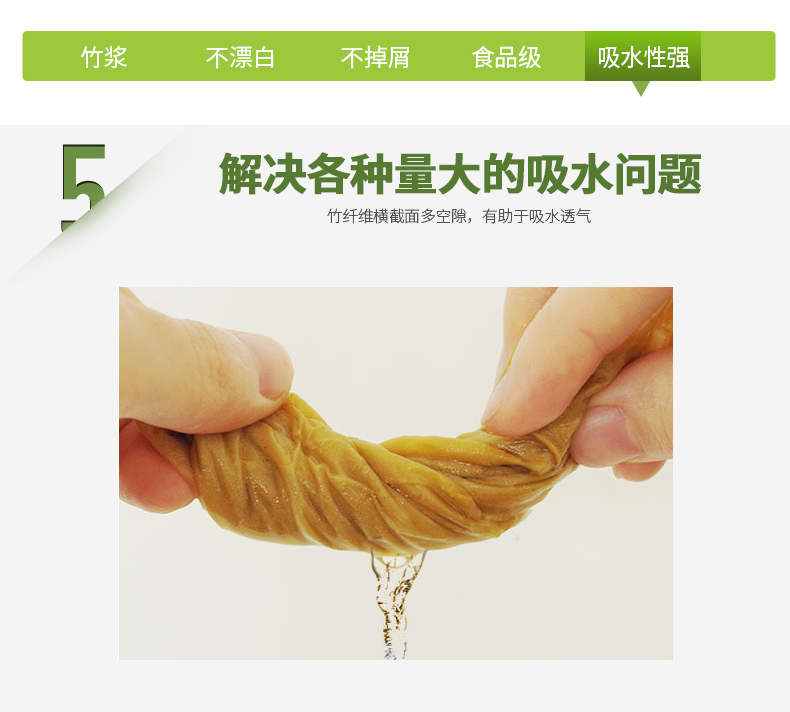 竹浆 不漂白 不掉屑 食品级 吸水性强

5

解决各种量大的吸水问题

竹纤维横截面多空隙，有助于吸水透气