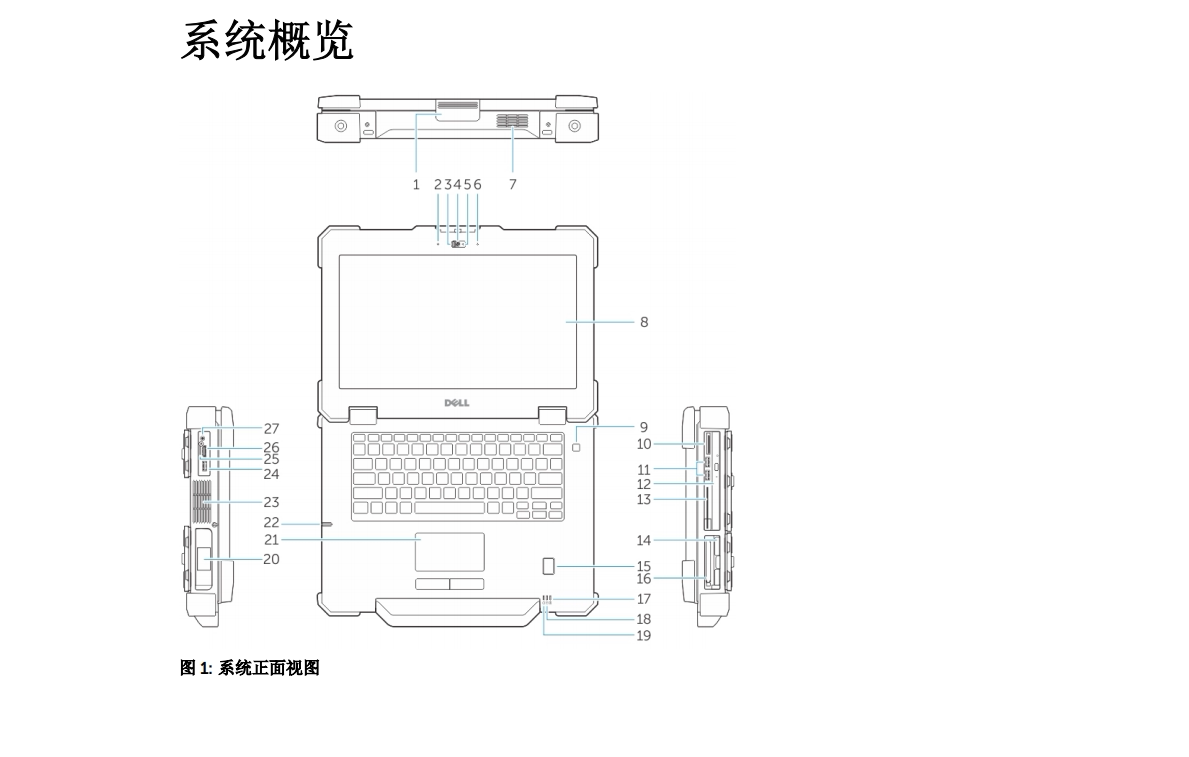 系统概览

1 2 3 4 5 6 7

8

DELL

9
10
11
12
13
14
15
16
17
18
19

27
26
25
24
23
22
21
20

图 1: 系统正面视图