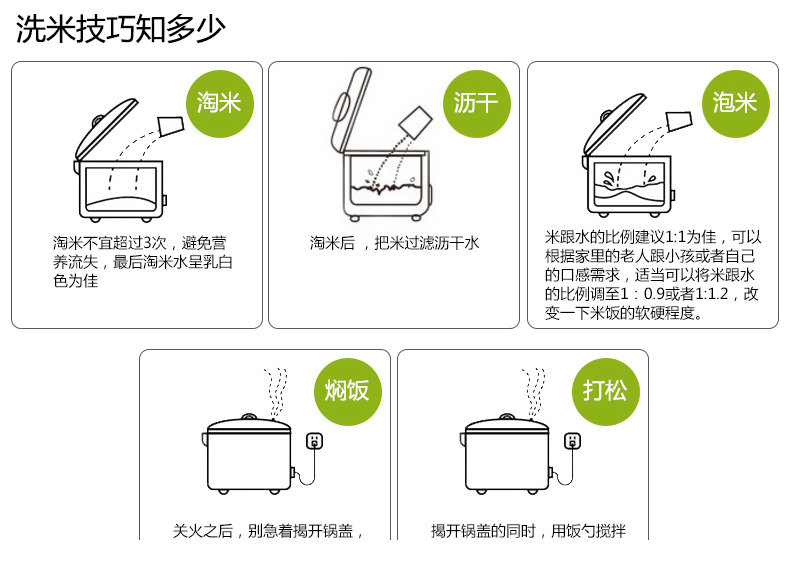 洗米技巧知多少

淘米

淘米不宜超过3次，避免营养流失，最后淘米水呈乳白色为佳

沥干

淘米后，把米过滤沥干水

泡米

米跟水的比例建议1:1为佳，可以根据家里的老人跟小孩或者自己的口感需求，适当可以将米跟水的比例调至1：0.9或者1:1.2，改变一下米饭的软硬程度。

焖饭

关火之后，别急着揭开锅盖，

打松

揭开锅盖的同时，用饭勺搅拌