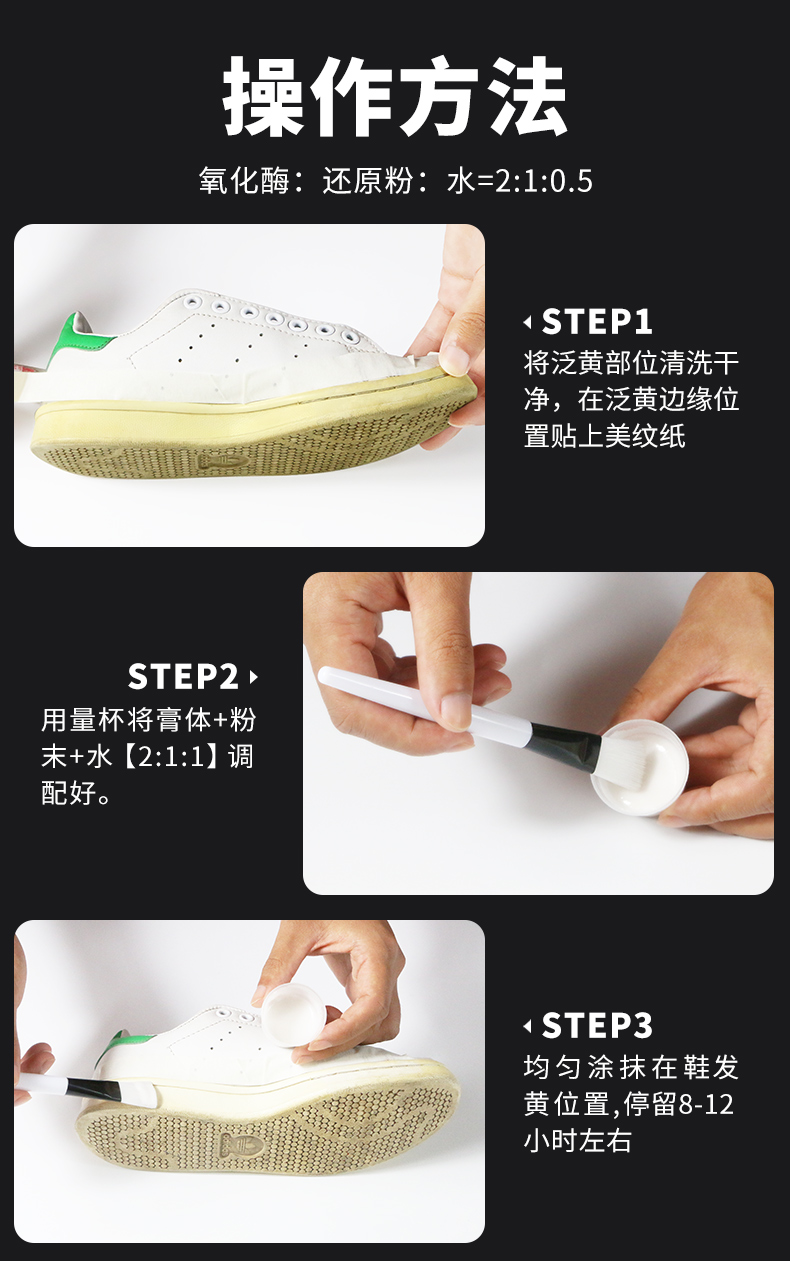 操作方法

氧化酶：还原粉：水=2:1:0.5

STEP1
将泛黄部位清洗干净，在泛黄边缘位置贴上美纹纸

STEP2
用量杯将膏体+粉末+水【2:1:1】调配好。

STEP3
均匀涂抹在鞋发黄位置,停留8-12小时左右