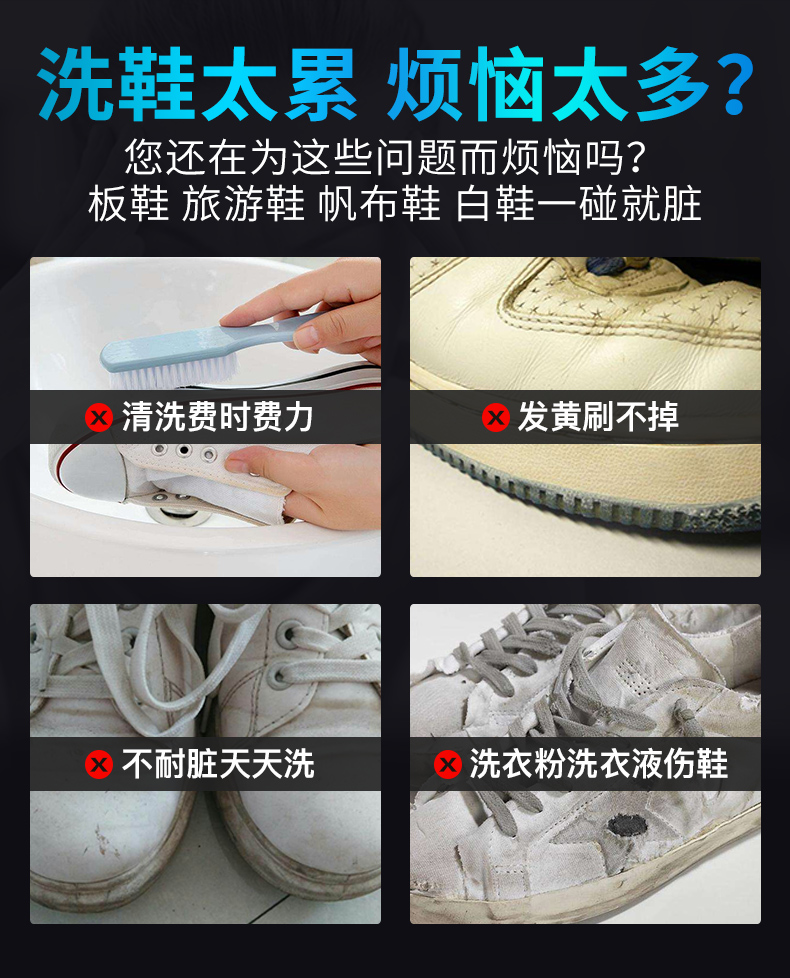 洗鞋太累 烦恼太多?
您还在为这些问题而烦恼吗?
板鞋 旅游鞋 帆布鞋 白鞋一碰就脏

清洗费时费力

发黄刷不掉

不耐脏天天洗

洗衣粉洗衣液伤鞋