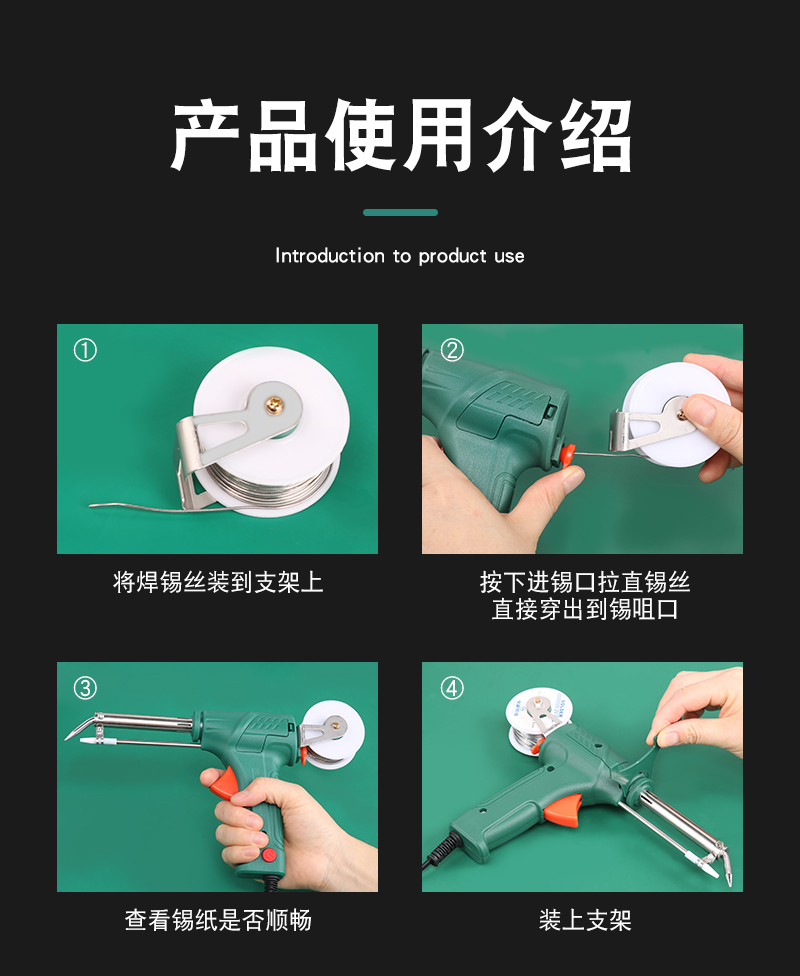 产品使用介绍

Introduction to product use

①

将焊锡丝装到支架上

②

按下进锡口拉直锡丝
直接穿出到锡咀口

③

查看锡纸是否顺畅

④

装上支架