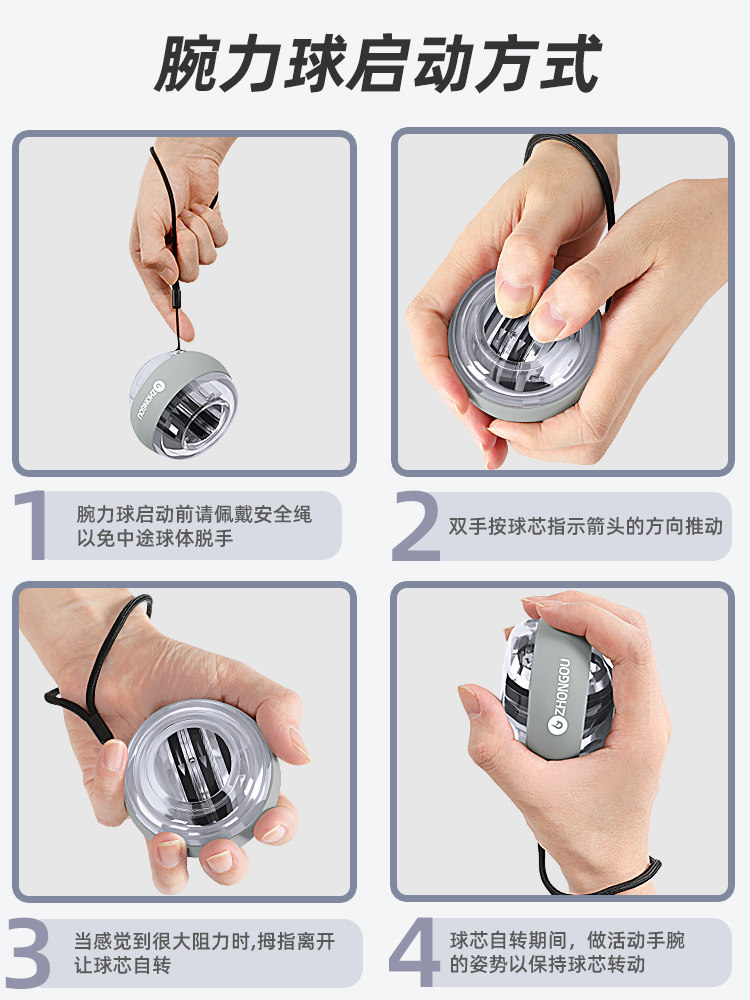 腕力球启动方式

ZHONGOU

1 腕力球启动前请佩戴安全绳以免中途球体脱手

2 双手按球芯指示箭头的方向推动

ZHONGOU

3 当感觉到很大阻力时,拇指离开让球芯自转

4 球芯自转期间，做活动手腕的姿势以保持球芯转动