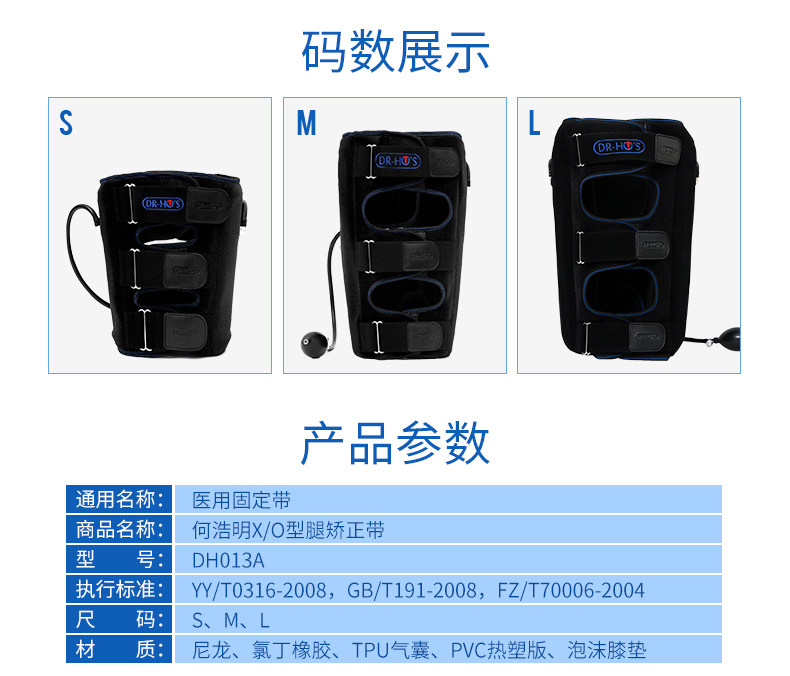 码数展示

S

DR-HO'S

M

DR-HO'S

L

DR-HO'S

产品参数

| 通用名称: | 医用固定带 |
|---|---|
| 商品名称: | 何浩明X/O型腿矫正带 |
| 型　　号: | DH013A |
| 执行标准: | YY/T0316-2008，GB/T191-2008，FZ/T70006-2004 |
| 尺　　码: | S、M、L |
| 材　　质: | 尼龙、氯丁橡胶、TPU气囊、PVC热塑版、泡沫膝垫 |