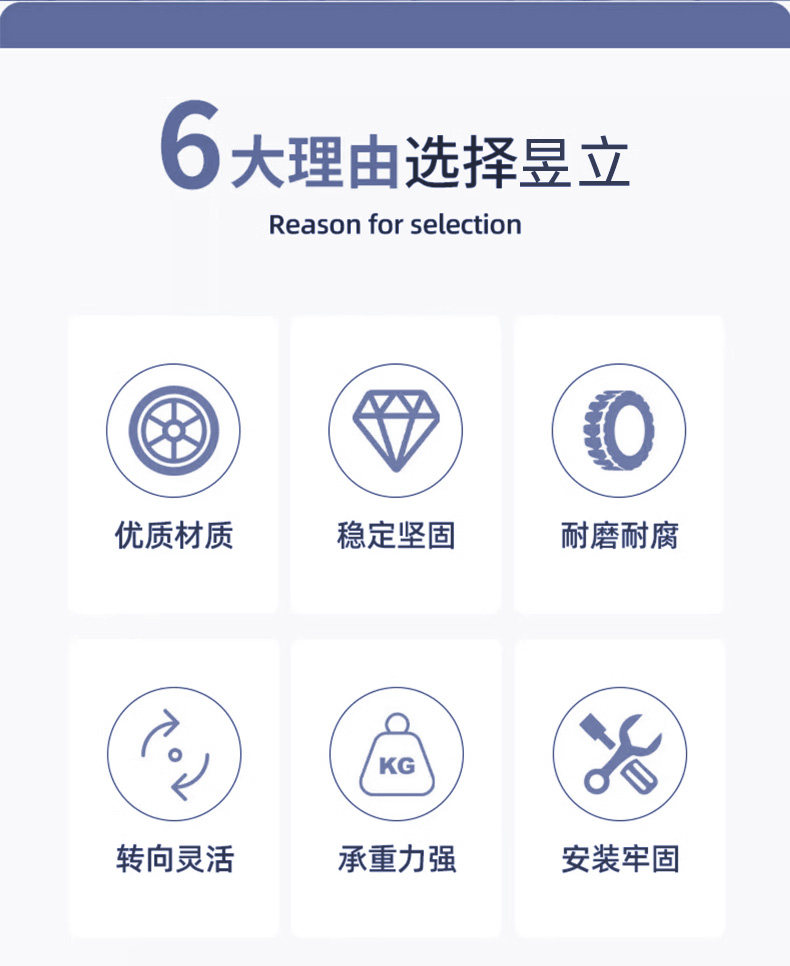 6大理由选择昱立

Reason for selection

优质材质

稳定坚固

耐磨耐腐

转向灵活

KG

承重力强

安装牢固