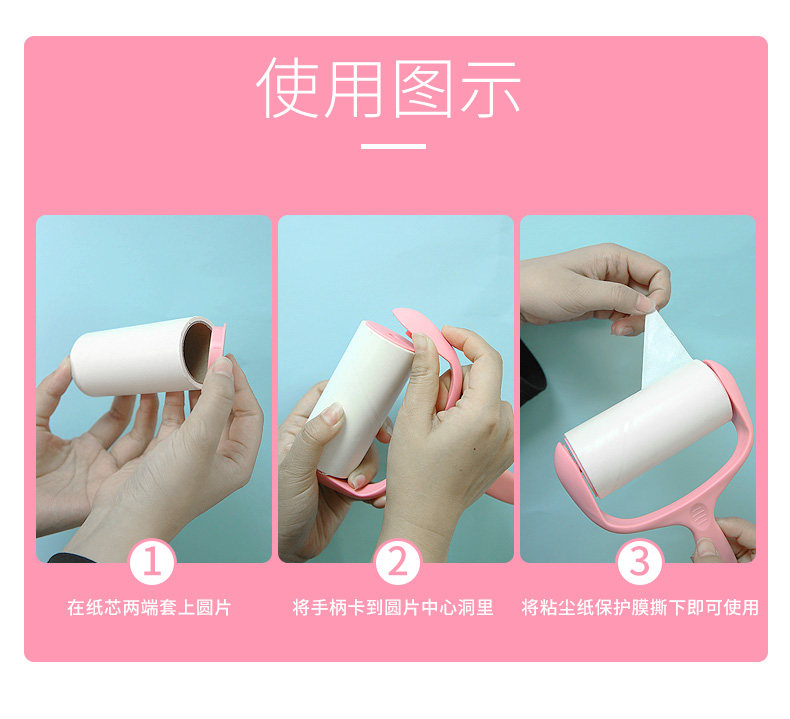 使用图示

1
在纸芯两端套上圆片

2
将手柄卡到圆片中心洞里

3
将粘尘纸保护膜撕下即可使用