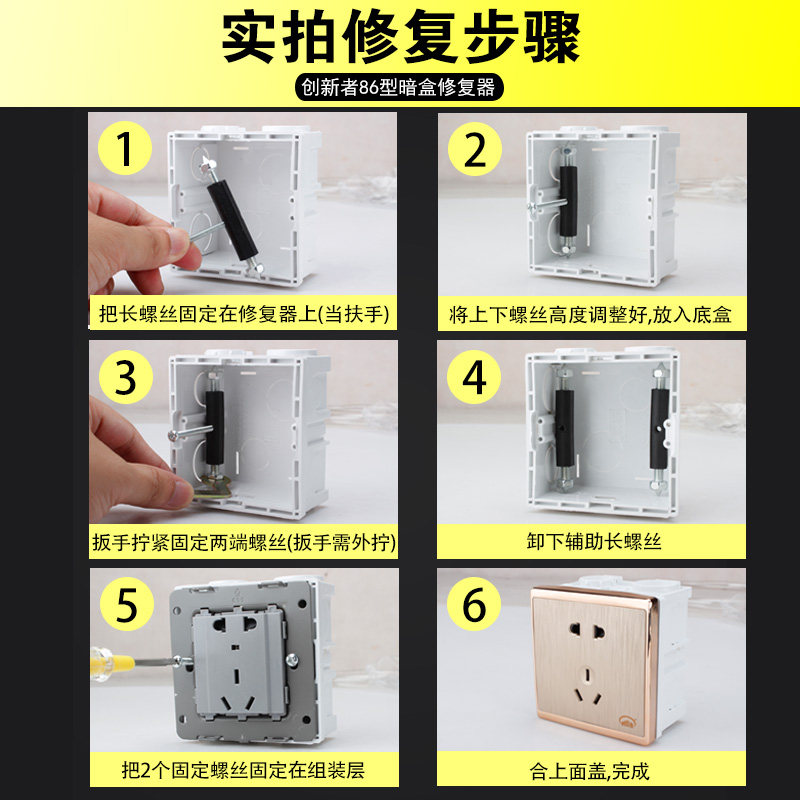 实拍修复步骤

创新者86型暗盒修复器

1

把长螺丝固定在修复器上(当扶手)

2

将上下螺丝高度调整好,放入底盒

3

扳手拧紧固定两端螺丝(扳手需外拧)

4

卸下辅助长螺丝

5

把2个固定螺丝固定在组装层

6

合上面盖,完成