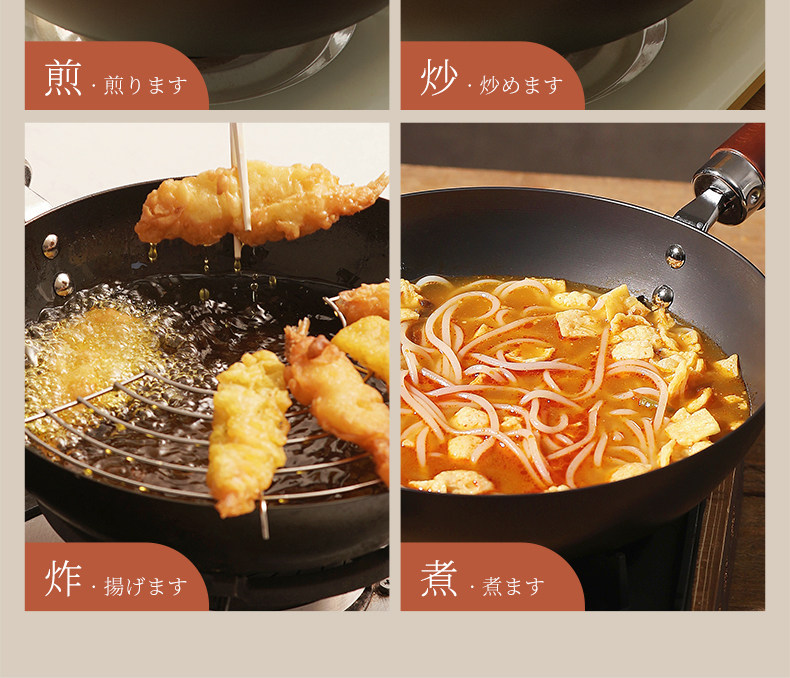 煎 · 煎ります

炒 · 炒めます

炸 · 揚げます

煮 · 煮ます