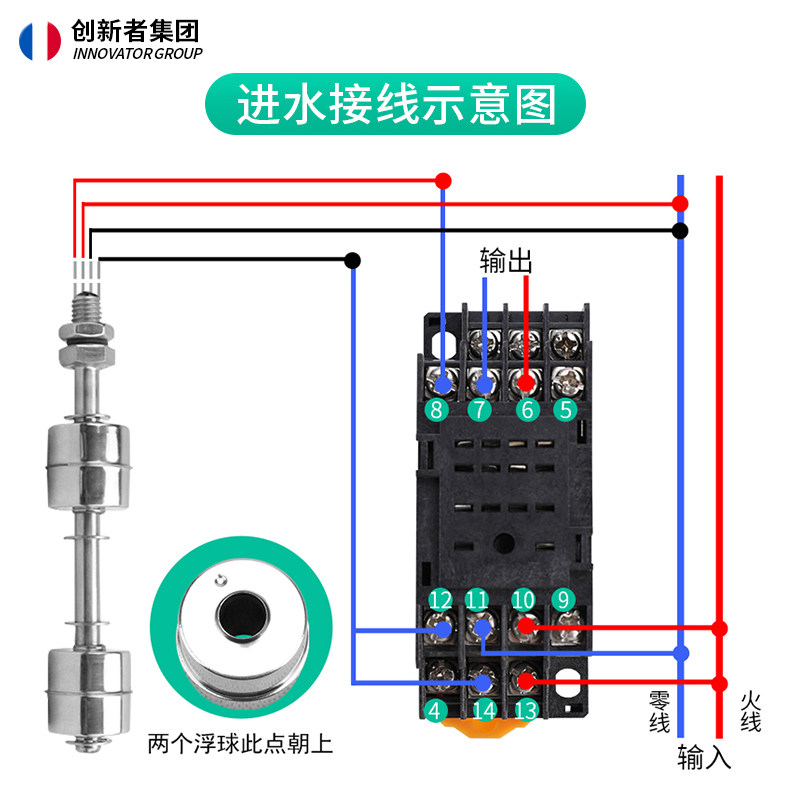 创新者集团
INNOVATOR GROUP

进水接线示意图

输出

8 7 6 5

12 11 10 9

4 14 13

两个浮球此点朝上

零线

火线

输入