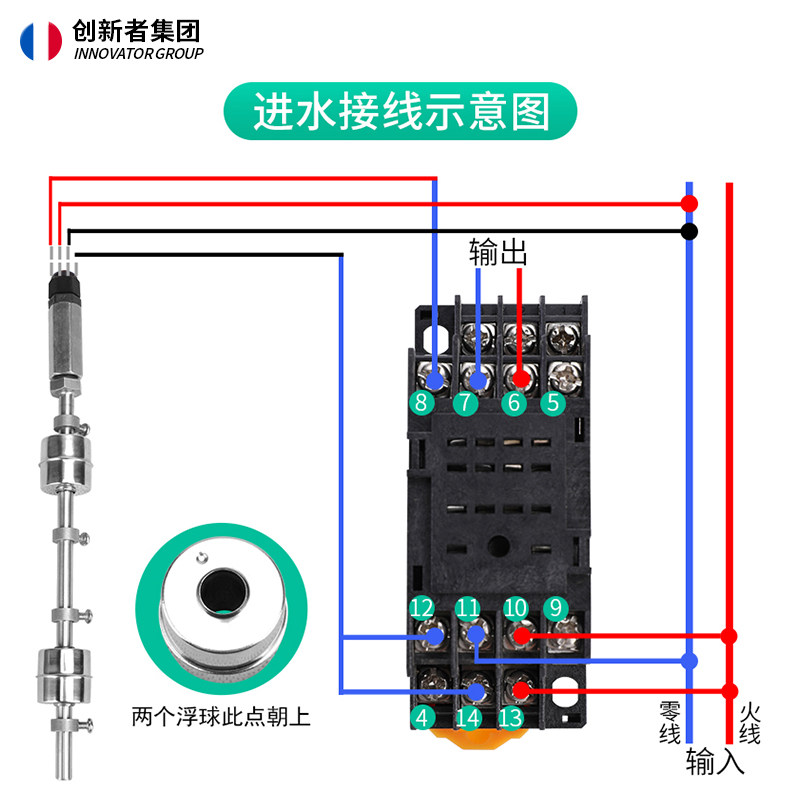 创新者集团
INNOVATOR GROUP

进水接线示意图

输出

8 7 6 5

12 11 10 9

4 14 13

两个浮球此点朝上

零线

火线

输入